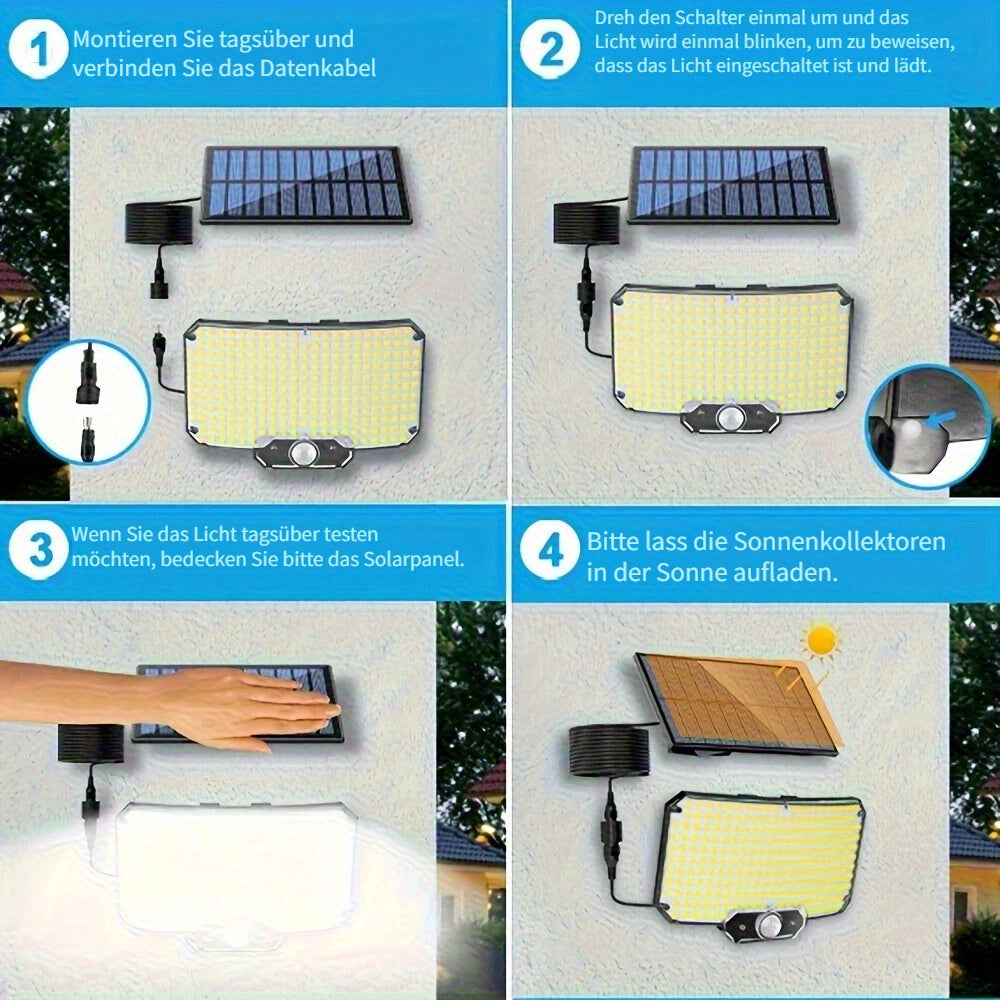 1 Montieren Sie tagsüber und verbinden Sie das Datenkabel

2 Dreh den Schalter einmal um und das Licht wird einmal blinken, um zu beweisen, dass das Licht eingeschaltet ist und lädt.

3 Wenn Sie das Licht tagsüber testen möchten, bedecken Sie bitte das Solarpanel.

4 Bitte lass die Sonnenkollektoren in der Sonne aufladen.