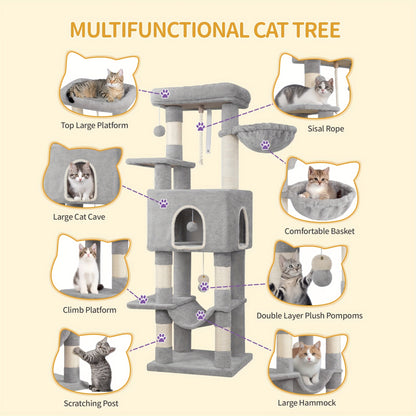 MULTIFUNCTIONAL CAT TREE

Top Large Platform

Large Cat Cave

Climb Platform

Scratching Post

Sisal Rope

Comfortable Basket

Double Layer Plush Pompoms

Large Hammock