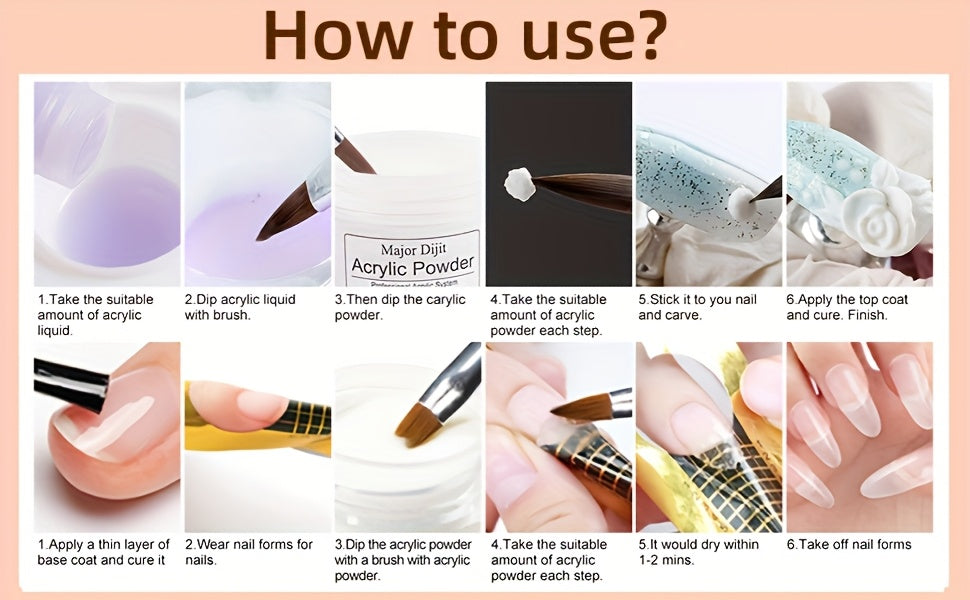 How to use?

Major Dijit
Acrylic Powder
Professional Acrylic System

1.Take the suitable amount of acrylic liquid.

2.Dip acrylic liquid with brush.

3.Then dip the carylic powder.

4.Take the suitable amount of acrylic powder each step.

5.Stick it to you nail and carve.

6.Apply the top coat and cure. Finish.

1.Apply a thin layer of base coat and cure it

2.Wear nail forms for nails.

3.Dip the acrylic powder with a brush with acrylic powder.

4.Take the suitable amount of acrylic powder each step.

5.It would dry within 1-2 mins.

6.Take off nail forms