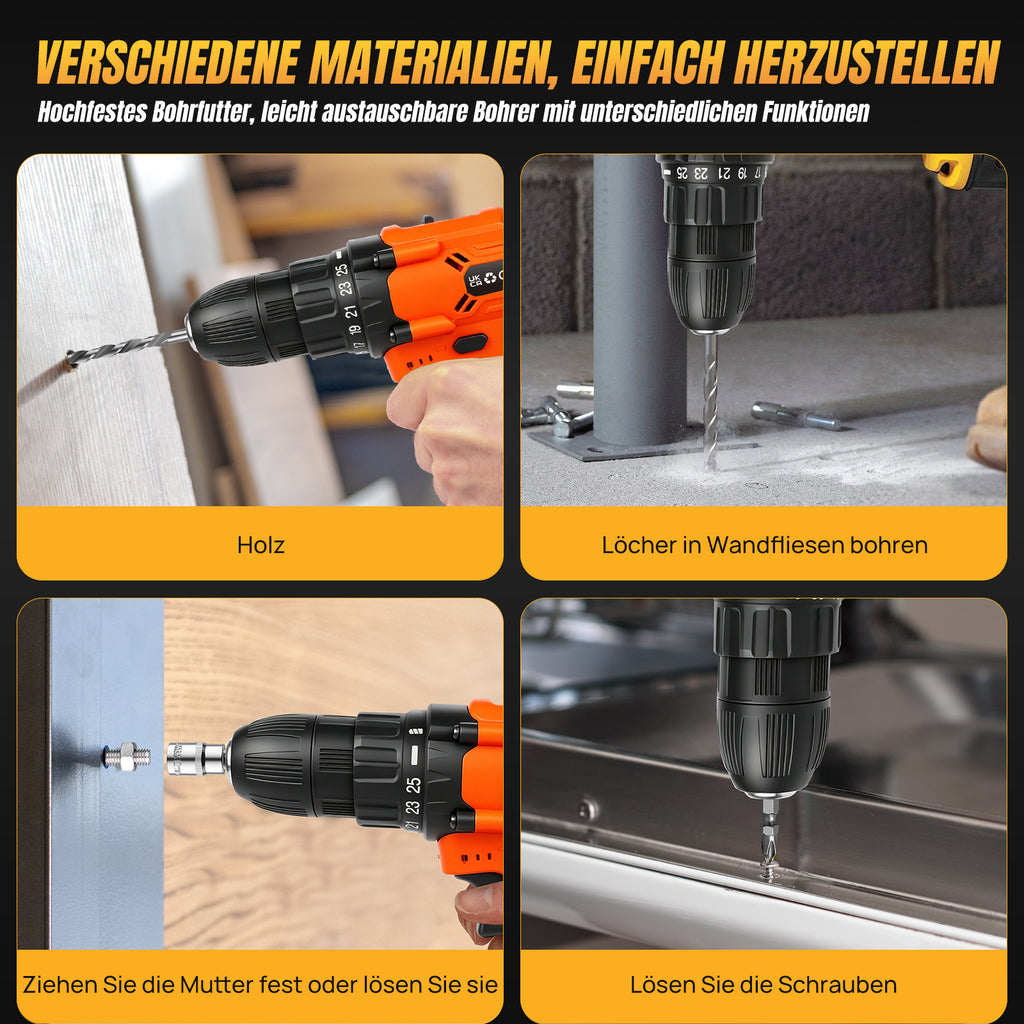 VERSCHIEDENE MATERIALIEN, EINFACH HERZUSTELLEN
Hochfestes Bohrfutter, leicht austauschbare Bohrer mit unterschiedlichen Funktionen

25
23
21
19
17
UK CA

Holz

25 23 21 19 17

Löcher in Wandfliesen bohren

25
23
21

Ziehen Sie die Mutter fest oder lösen Sie sie

Lösen Sie die Schrauben