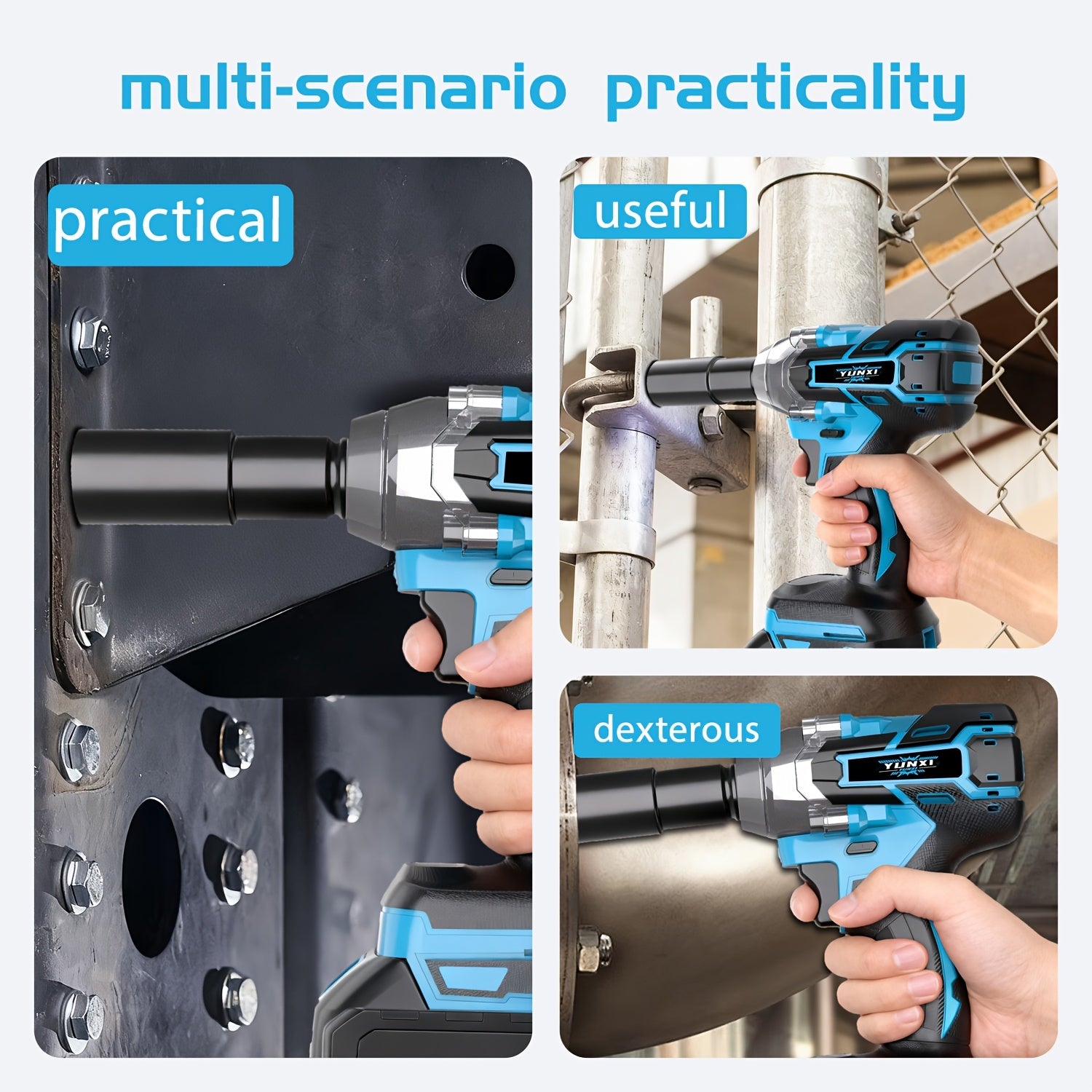 multi-scenario practicality

practical

useful

YUNXI

dexterous

YUNXI