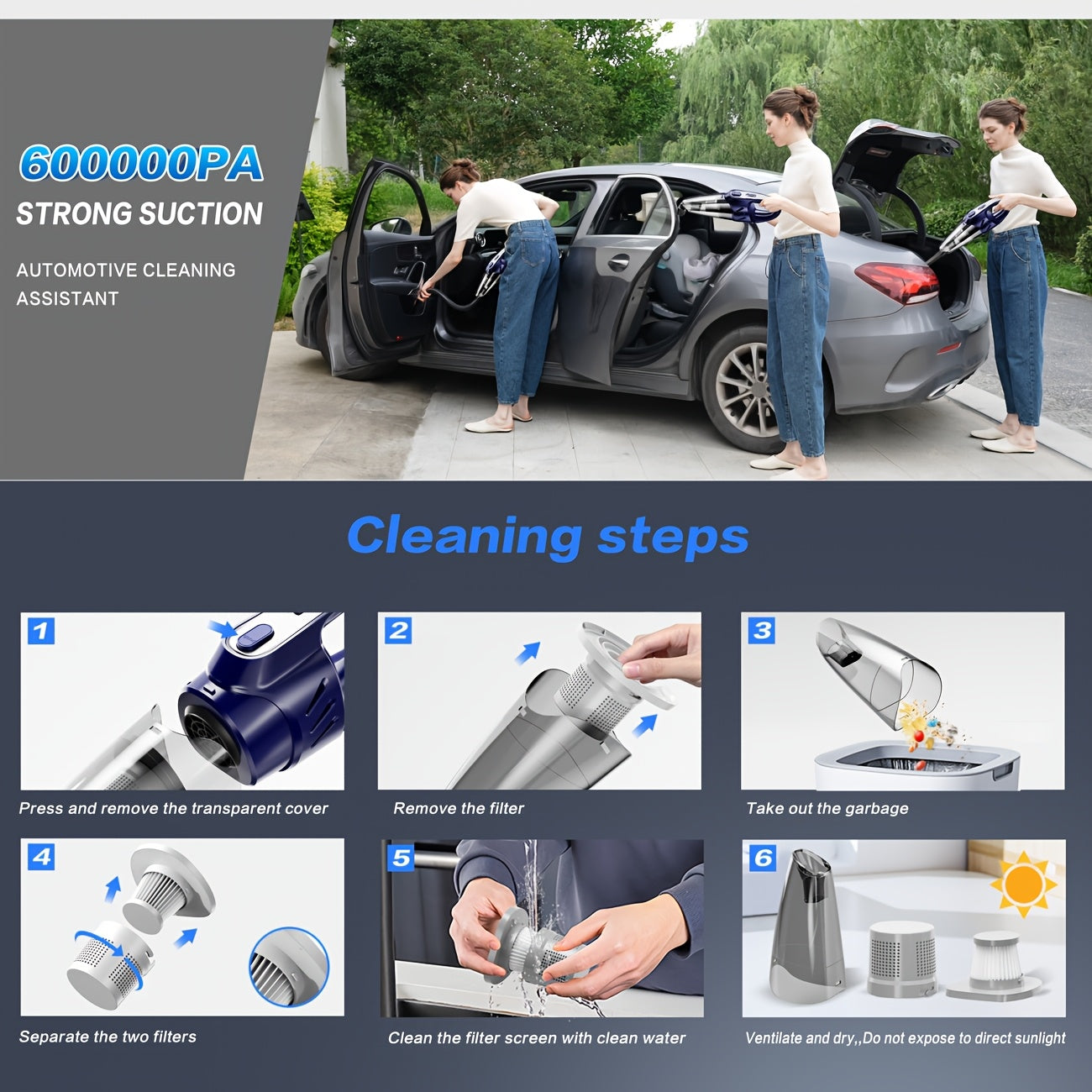 600000PA
STRONG SUCTION

AUTOMOTIVE CLEANING ASSISTANT

Cleaning steps

1
Press and remove the transparent cover

2
Remove the filter

3
Take out the garbage

4
Separate the two filters

5
Clean the filter screen with clean water

6
Ventilate and dry,,Do not expose to direct sunlight