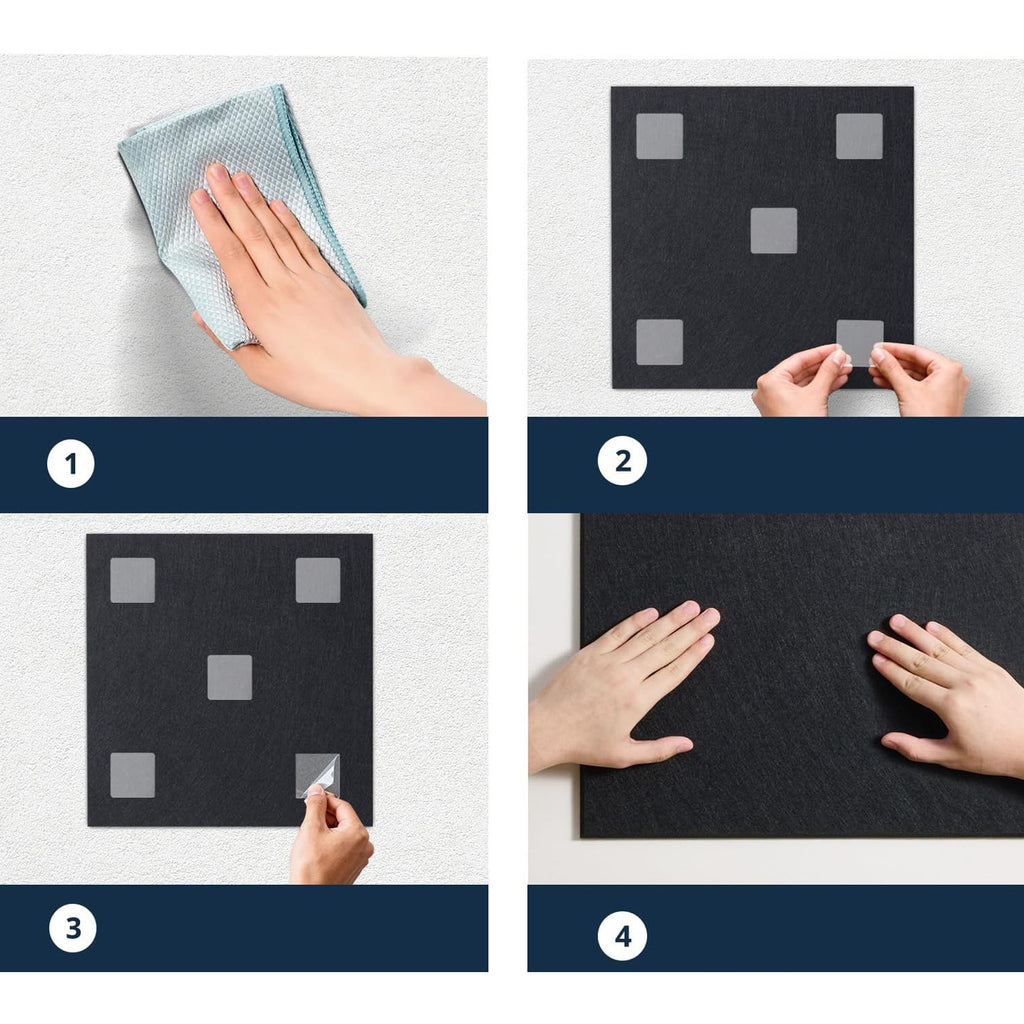 1

2

3

4