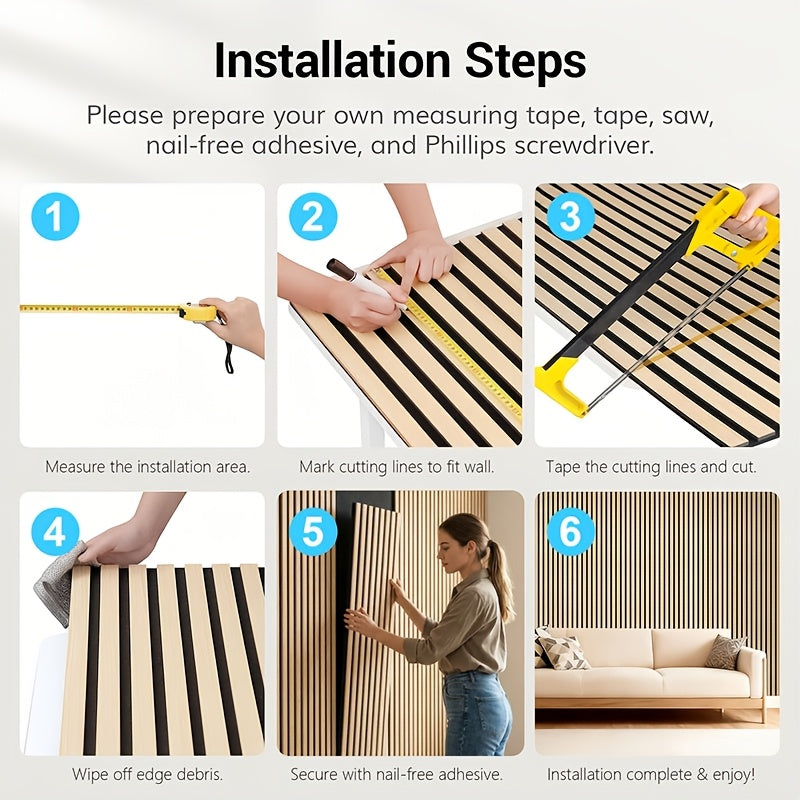 Installation Steps

Please prepare your own measuring tape, tape, saw, nail-free adhesive, and Phillips screwdriver.

1
Measure the installation area.

2
Mark cutting lines to fit wall.

3
Tape the cutting lines and cut.

4
Wipe off edge debris.

5
Secure with nail-free adhesive.

6
Installation complete & enjoy!