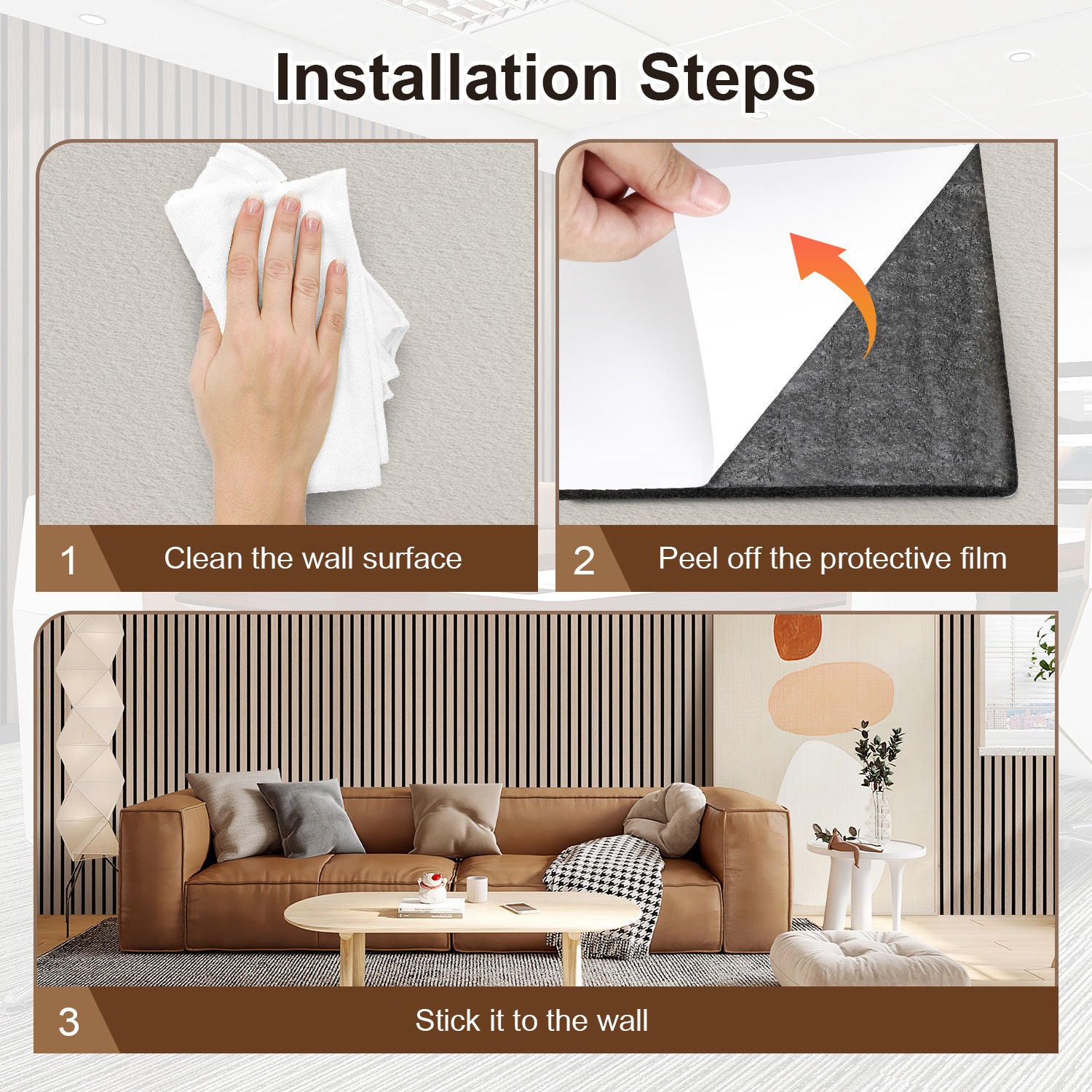 Installation Steps

1 Clean the wall surface

2 Peel off the protective film

3 Stick it to the wall