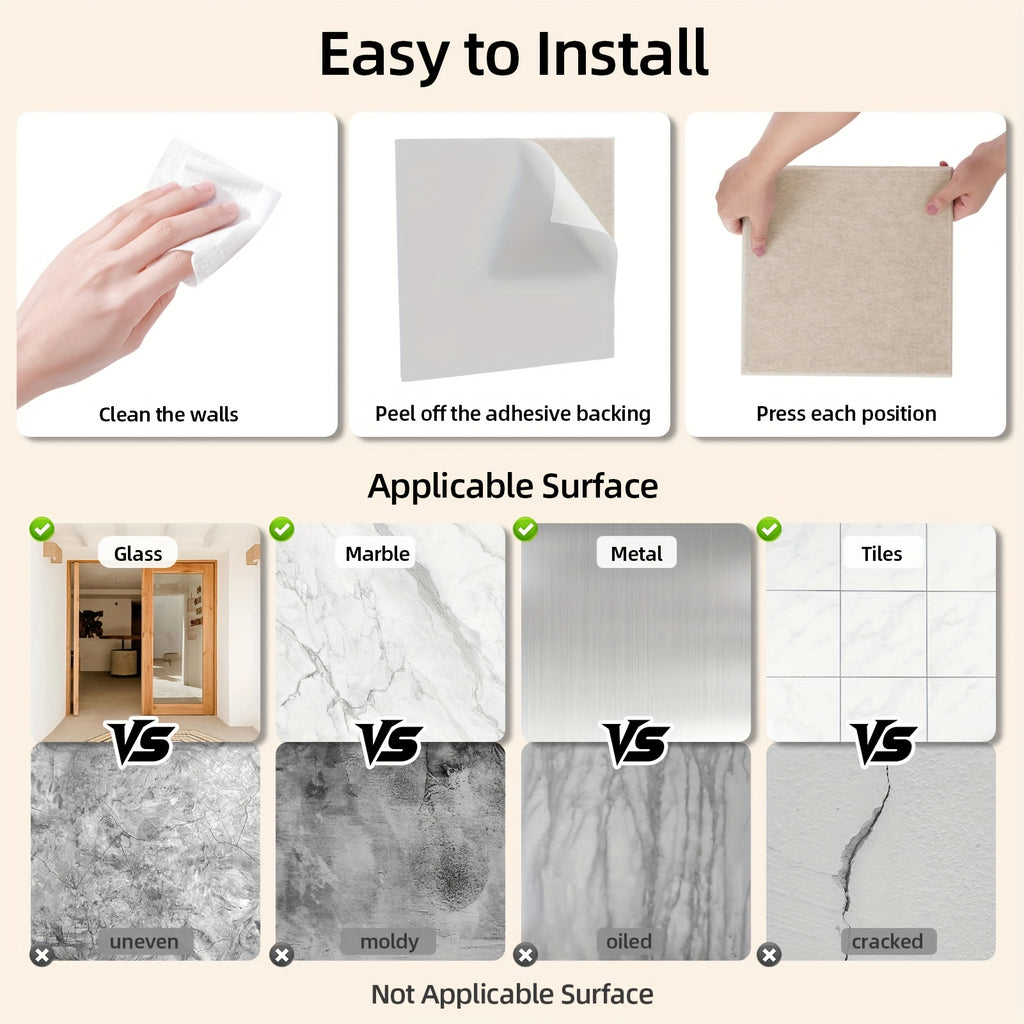 Easy to Install

Clean the walls

Peel off the adhesive backing

Press each position

Applicable Surface

Glass

Marble

Metal

Tiles

VS

VS

VS

VS

uneven

moldy

oiled

cracked

Not Applicable Surface