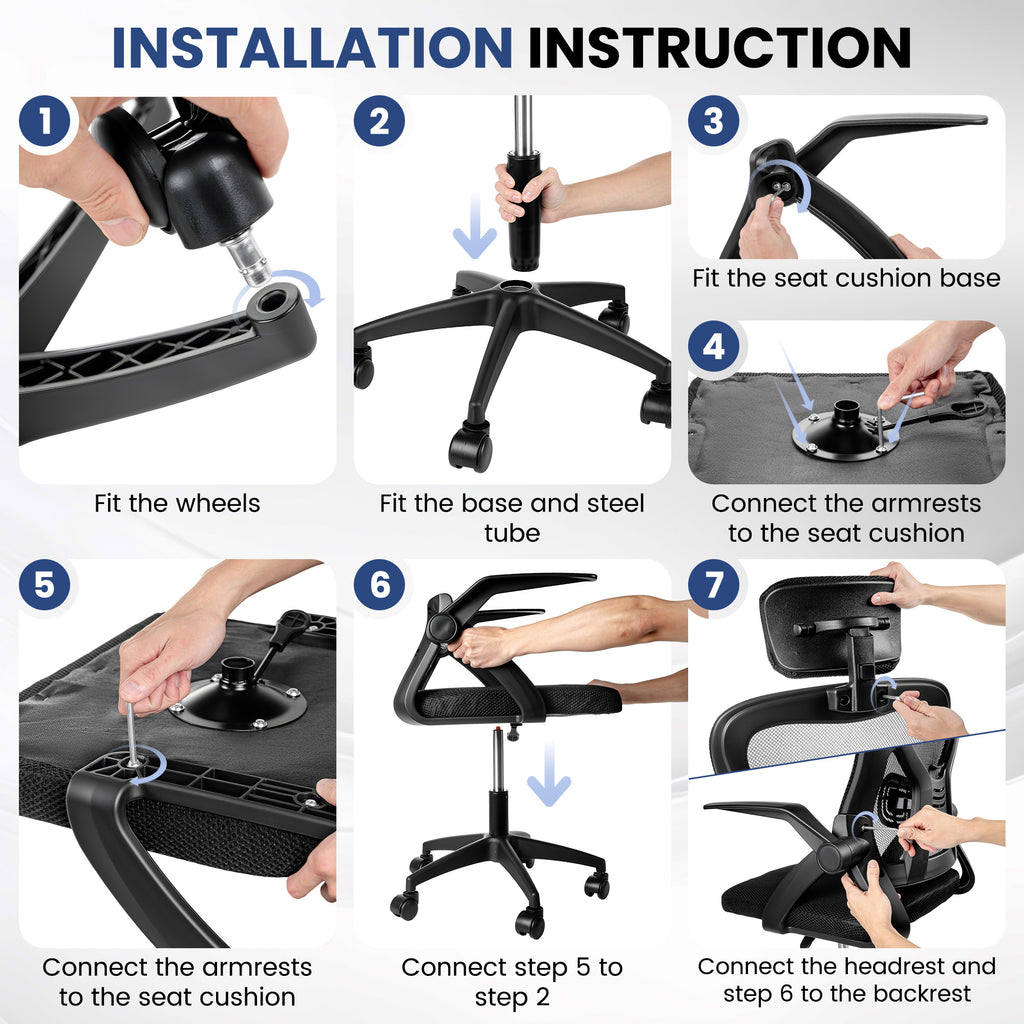 INSTALLATION INSTRUCTION

1

Fit the wheels

2

Fit the base and steel tube

3

Fit the seat cushion base

4

Connect the armrests to the seat cushion

5

Connect the armrests to the seat cushion

6

Connect step 5 to step 2

7

Connect the headrest and step 6 to the backrest