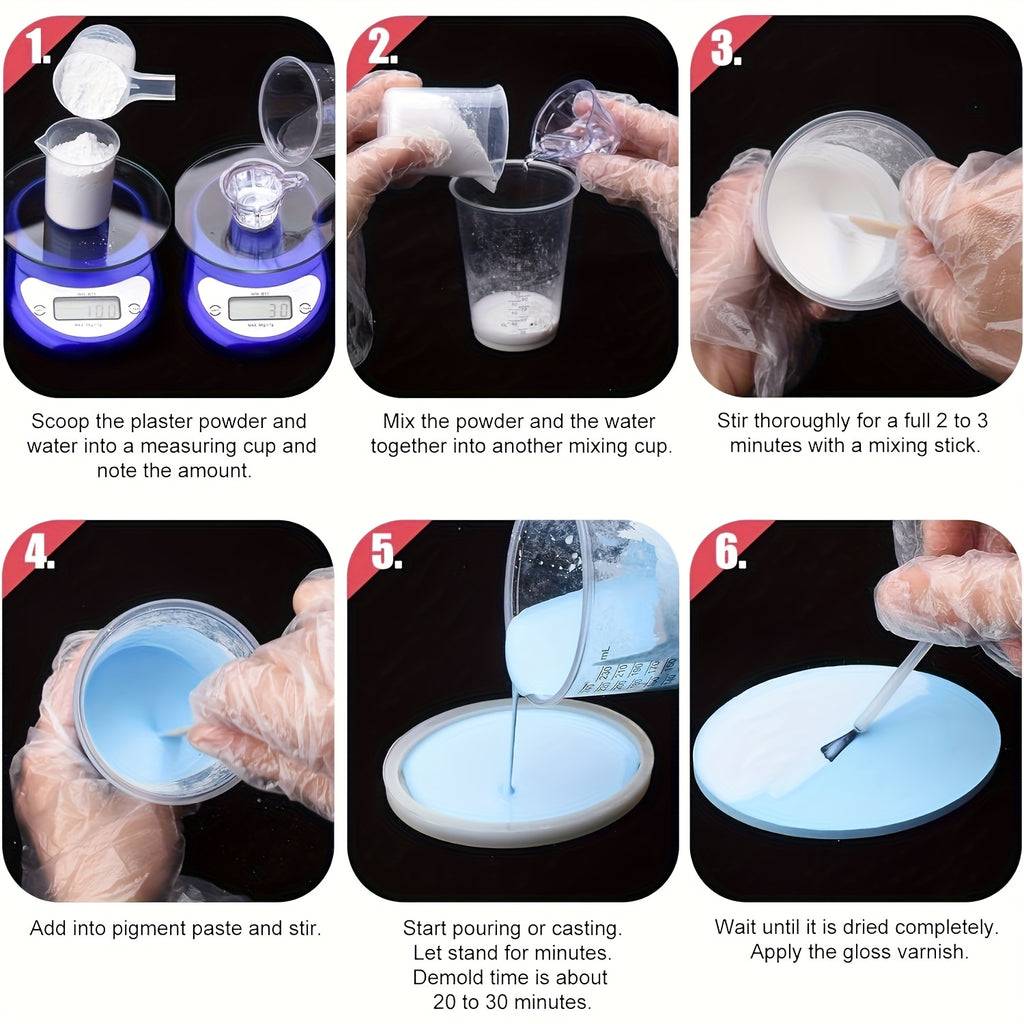 1.

100

30

Scoop the plaster powder and water into a measuring cup and note the amount.

2.

Mix the powder and the water together into another mixing cup.

3.

Stir thoroughly for a full 2 to 3 minutes with a mixing stick.

4.

Add into pigment paste and stir.

5.

Start pouring or casting. Let stand for minutes. Demold time is about 20 to 30 minutes.

6.

Wait until it is dried completely. Apply the gloss varnish.