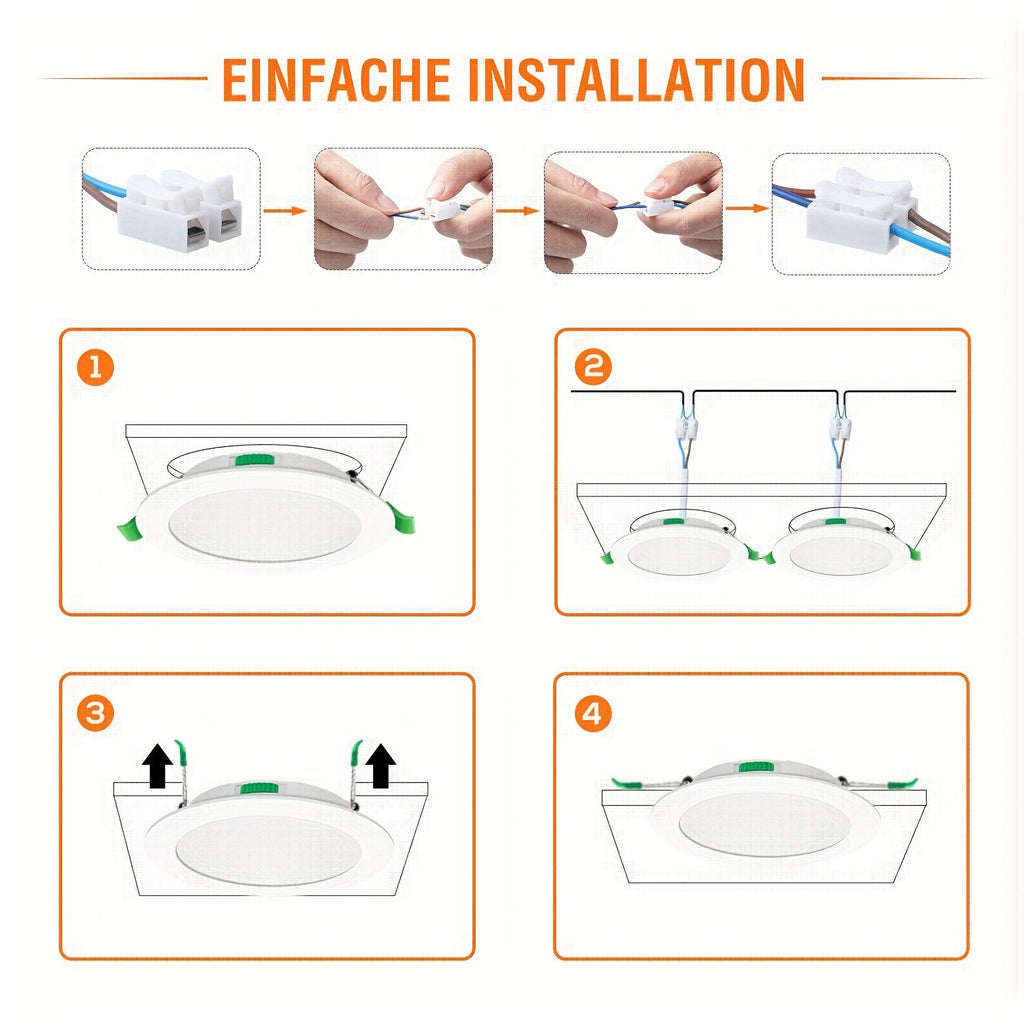 EINFACHE INSTALLATION

1

2

3

4