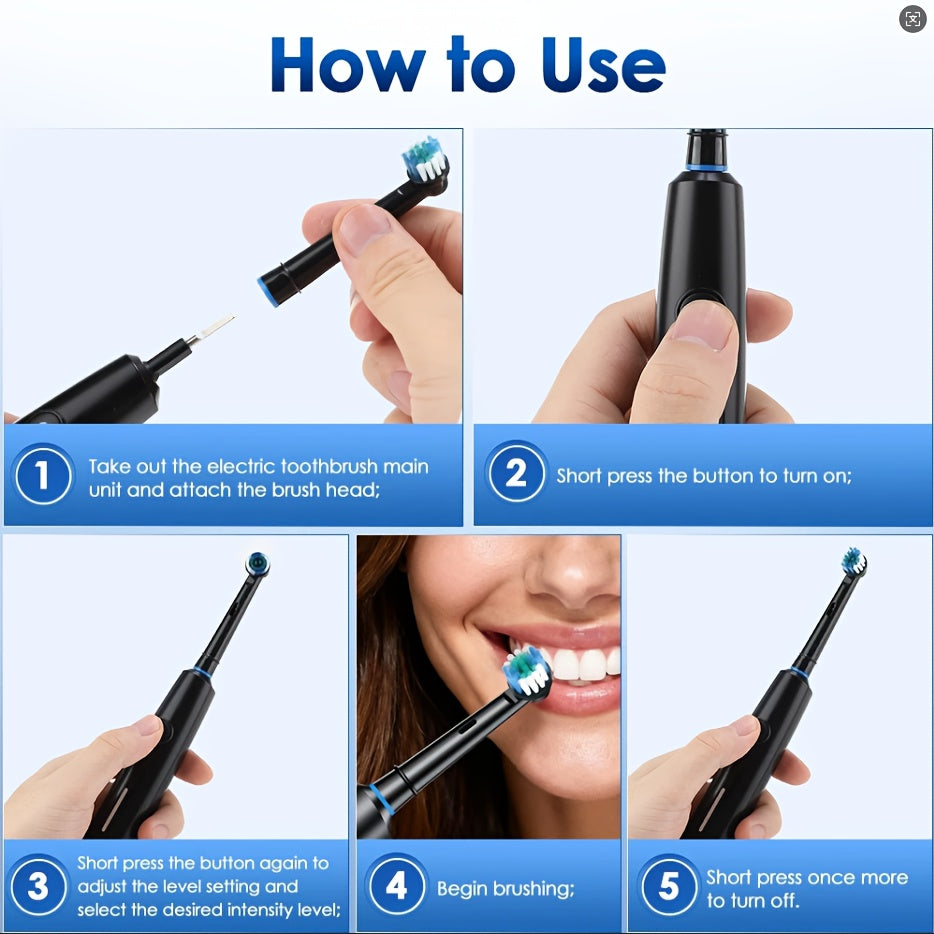 How to Use

1 Take out the electric toothbrush main unit and attach the brush head;

2 Short press the button to turn on;

3 Short press the button again to adjust the level setting and select the desired intensity level;

4 Begin brushing;

5 Short press once more to turn off.