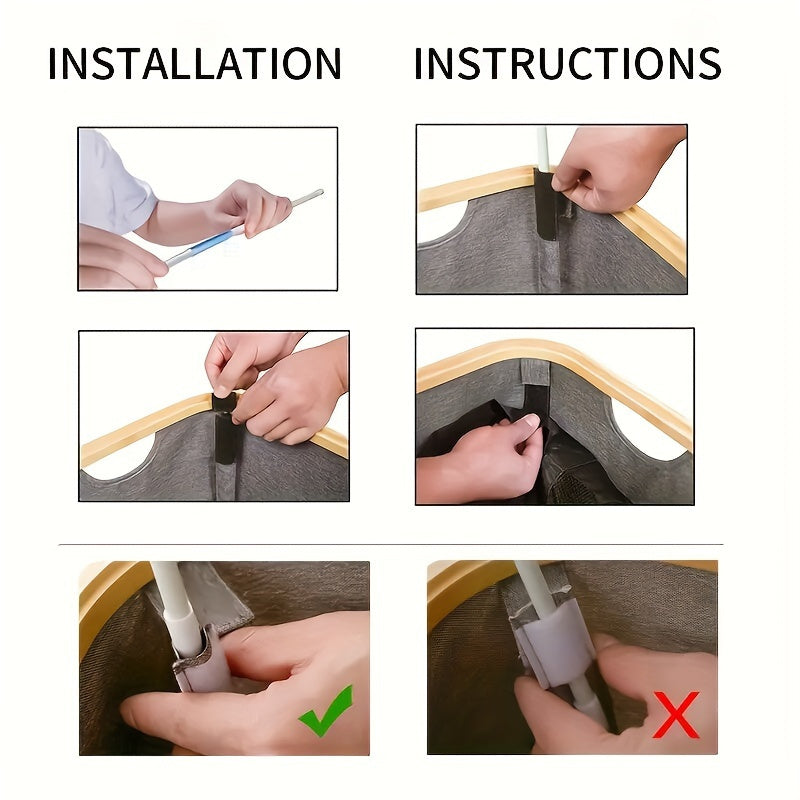 INSTALLATION INSTRUCTIONS