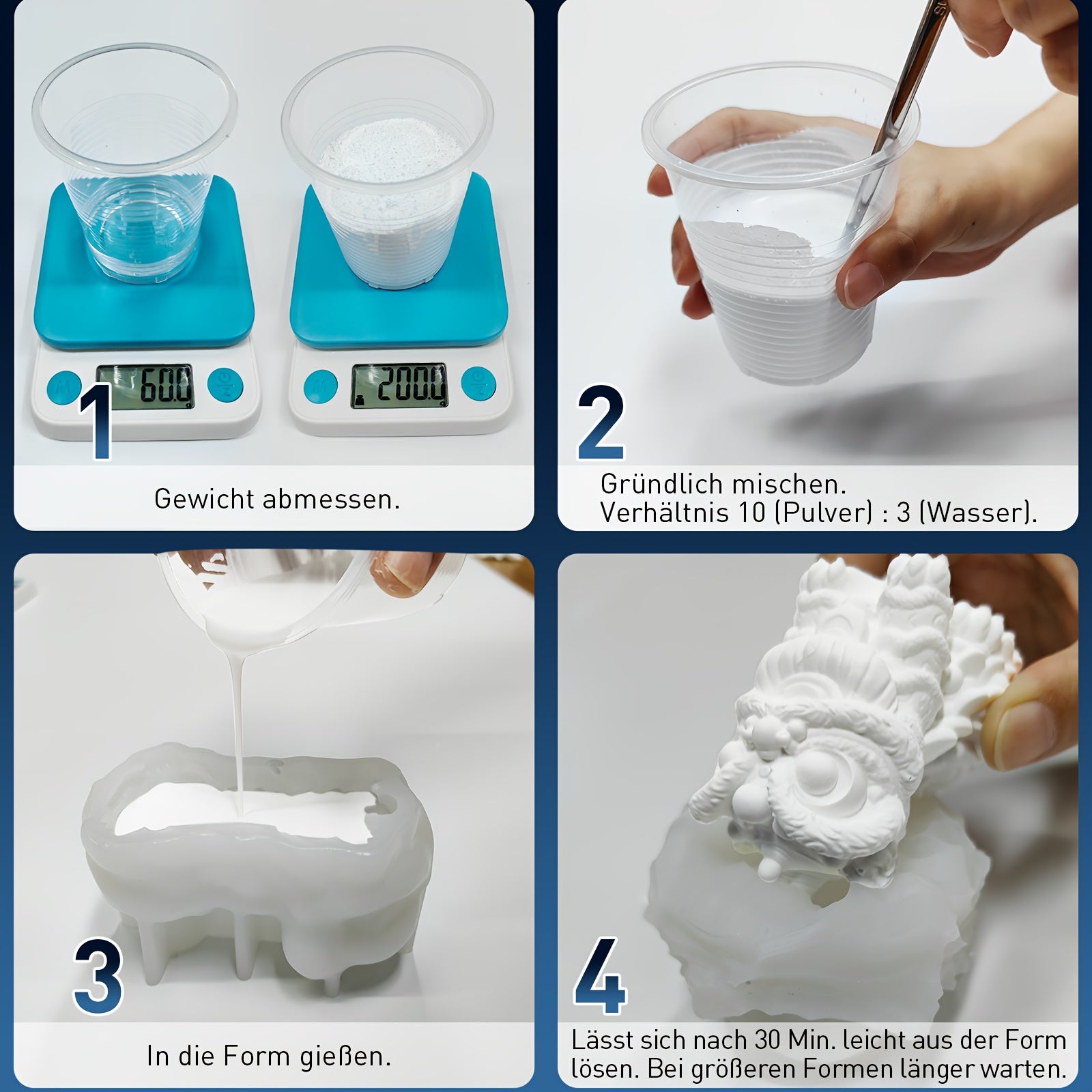 60.0

200.0

1

Gewicht abmessen.

2

Gründlich mischen.
Verhältnis 10 (Pulver) : 3 (Wasser).

3

In die Form gießen.

4

Lässt sich nach 30 Min. leicht aus der Form lösen. Bei größeren Formen länger warten.