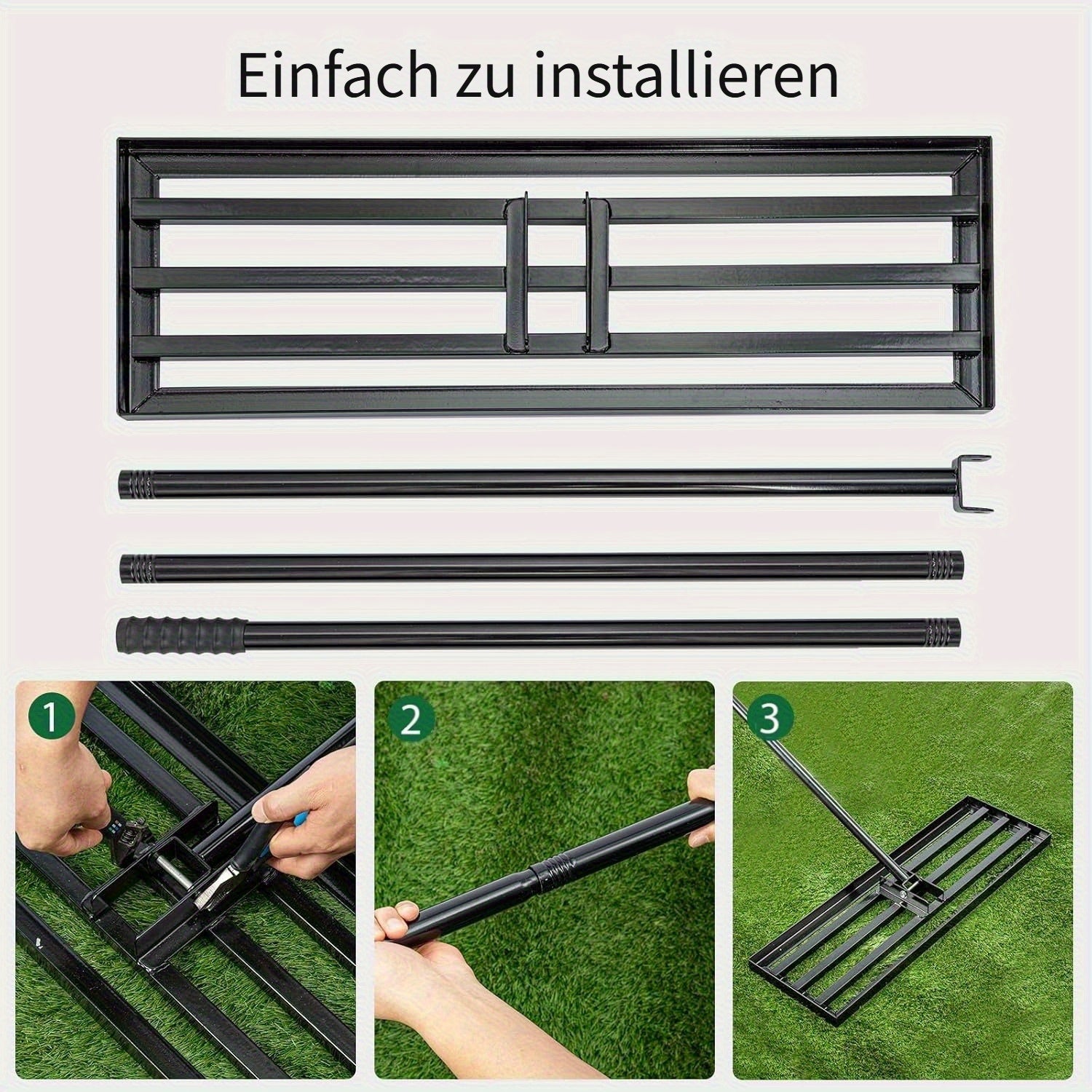 Einfach zu installieren

1

2

3