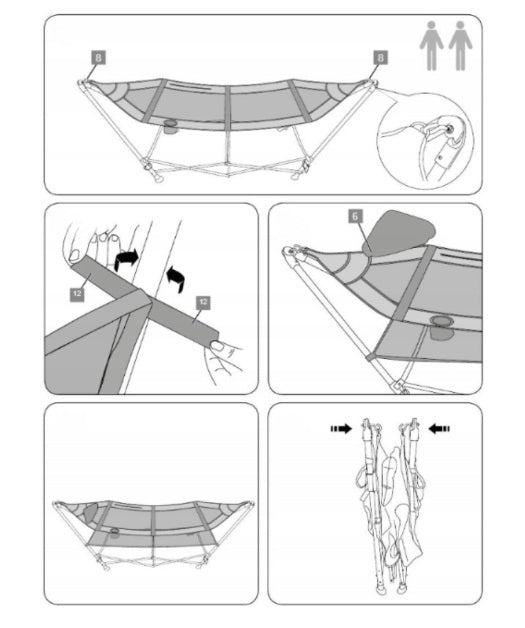 8
8
12
12
6