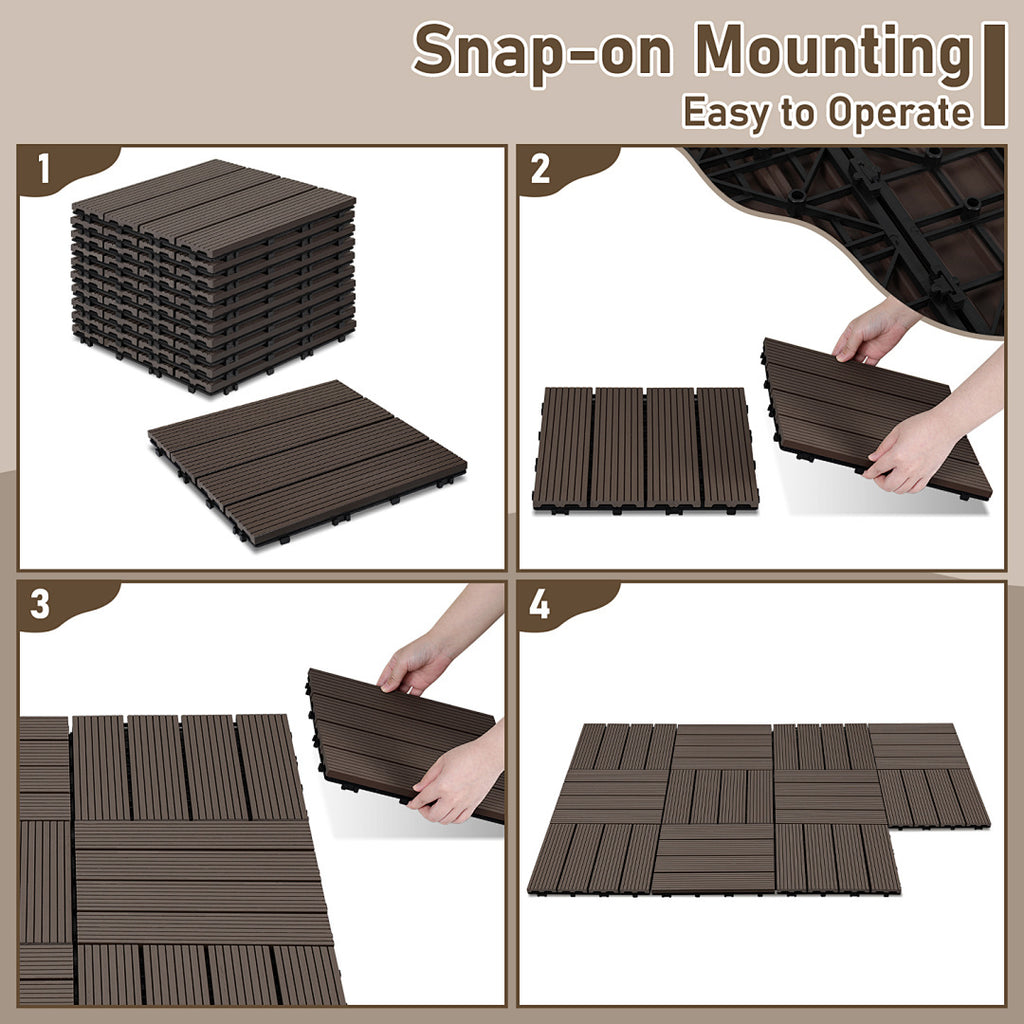 Snap-on Mounting
Easy to Operate

1

2

3

4