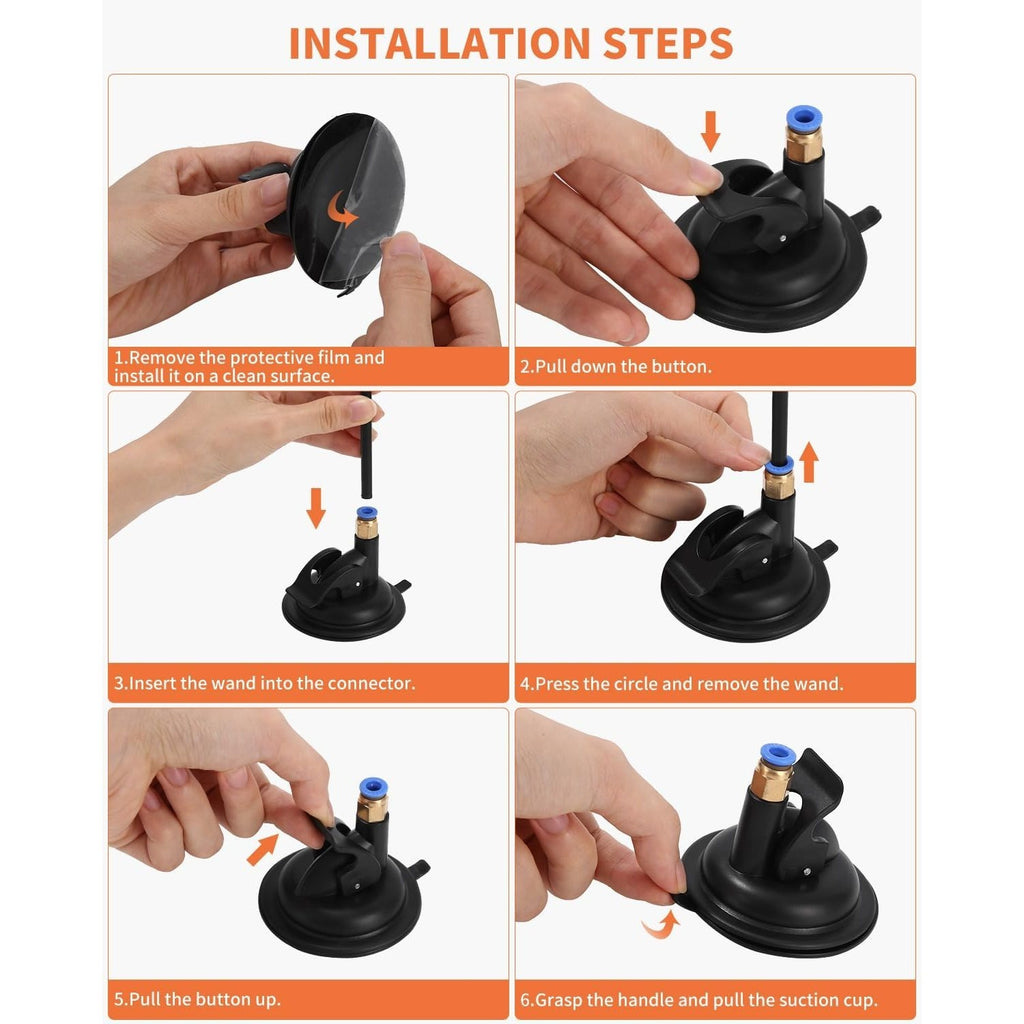 INSTALLATION STEPS

1.Remove the protective film and install it on a clean surface.

2.Pull down the button.

3.Insert the wand into the connector.

4.Press the circle and remove the wand.

5.Pull the button up.

6.Grasp the handle and pull the suction cup.