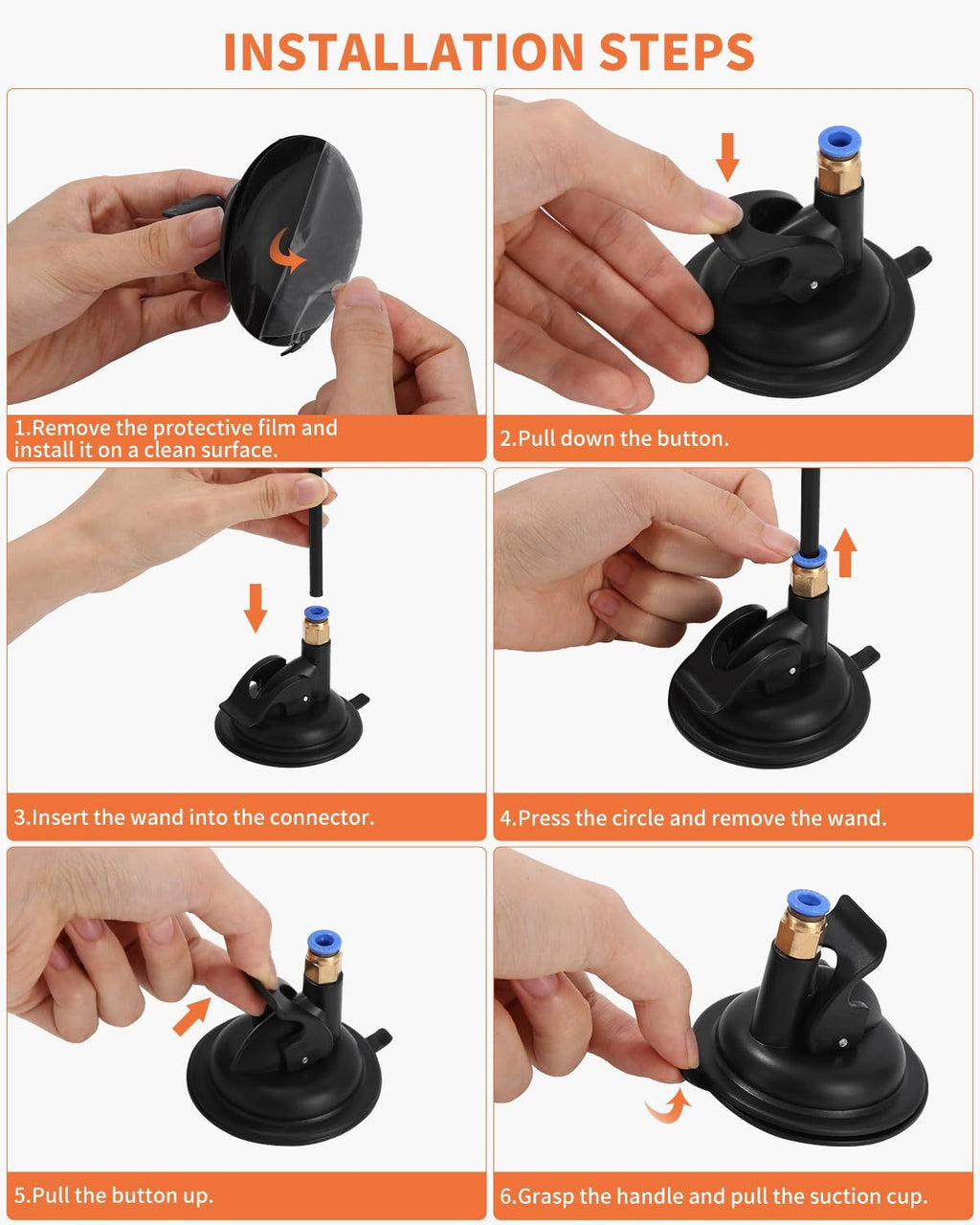 INSTALLATION STEPS

1.Remove the protective film and install it on a clean surface.

2.Pull down the button.

3.Insert the wand into the connector.

4.Press the circle and remove the wand.

5.Pull the button up.

6.Grasp the handle and pull the suction cup.