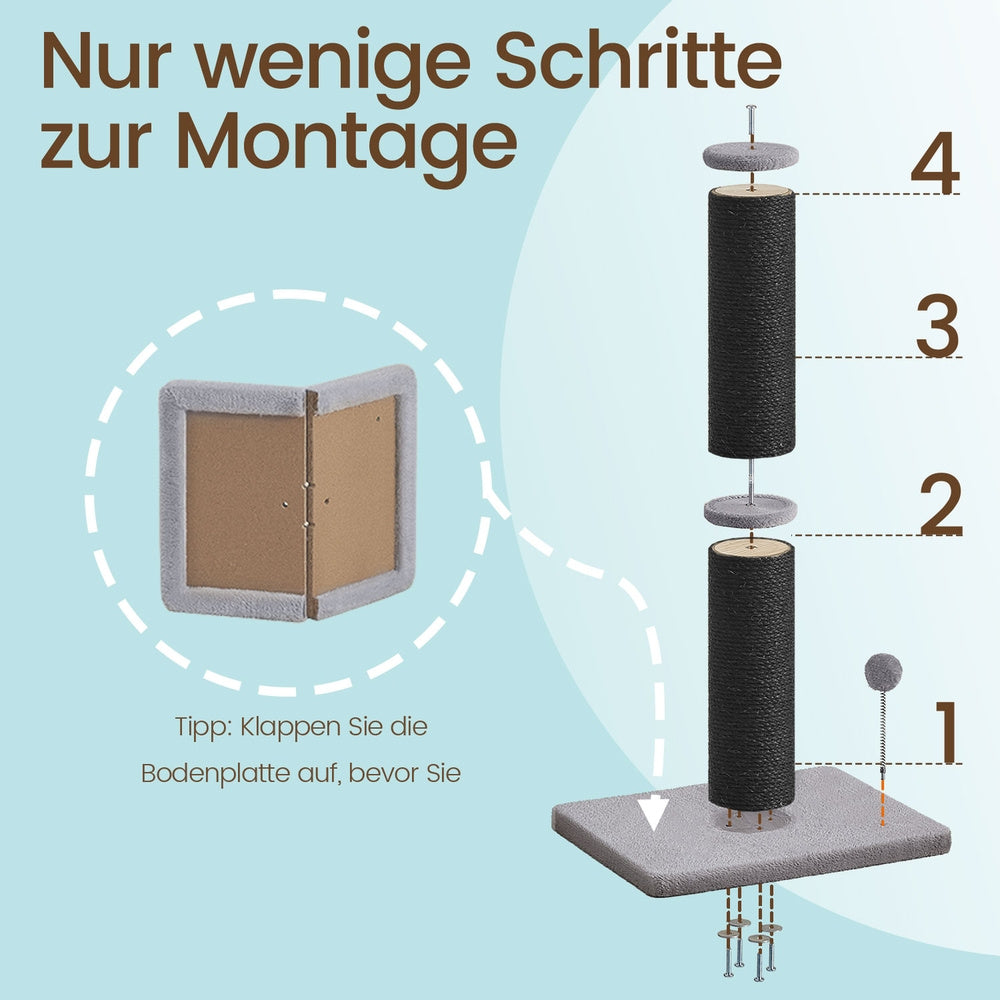 Nur wenige Schritte zur Montage

4

3

2

1

Tipp: Klappen Sie die

Bodenplatte auf, bevor Sie