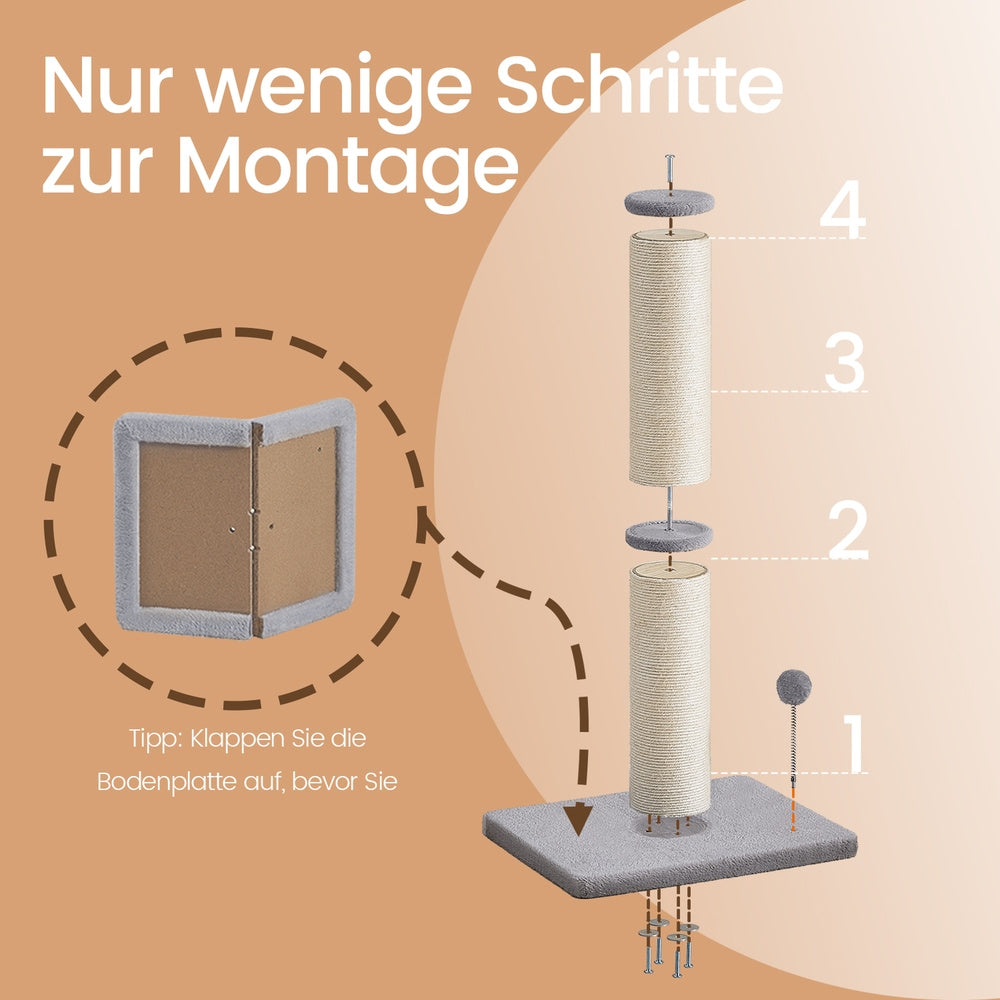 Nur wenige Schritte zur Montage

4

3

2

1

Tipp: Klappen Sie die Bodenplatte auf, bevor Sie