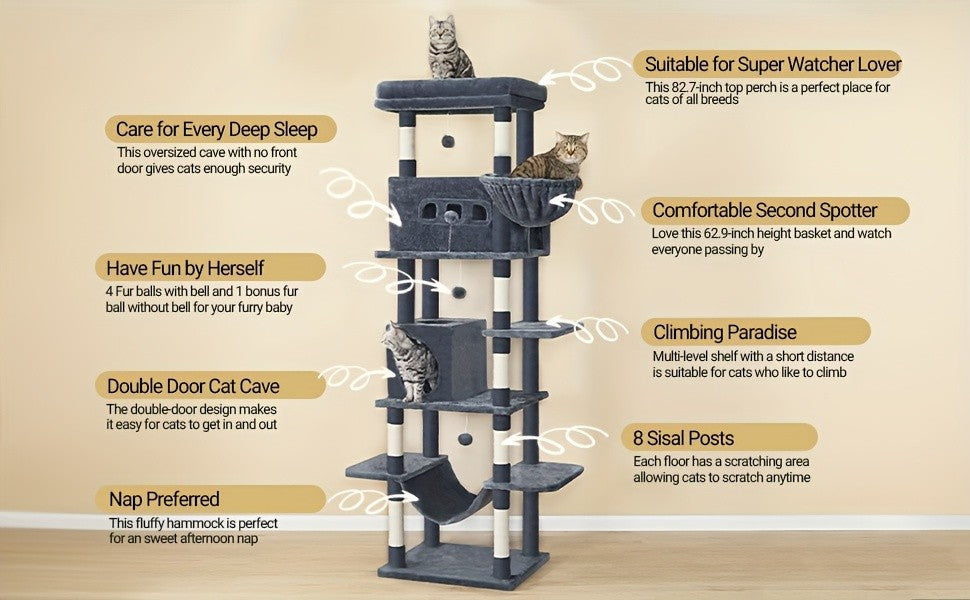 Care for Every Deep Sleep
This oversized cave with no front door gives cats enough security

Have Fun by Herself
4 Fur balls with bell and 1 bonus fur ball without bell for your furry baby

Double Door Cat Cave
The double-door design makes it easy for cats to get in and out

Nap Preferred
This fluffy hammock is perfect for an sweet afternoon nap

Suitable for Super Watcher Lover
This 82.7-inch top perch is a perfect place for cats of all breeds

Comfortable Second Spotter
Love this 62.9-inch height basket and watch everyone passing by

Climbing Paradise
Multi-level shelf with a short distance is suitable for cats who like to climb

8 Sisal Posts
Each floor has a scratching area allowing cats to scratch anytime