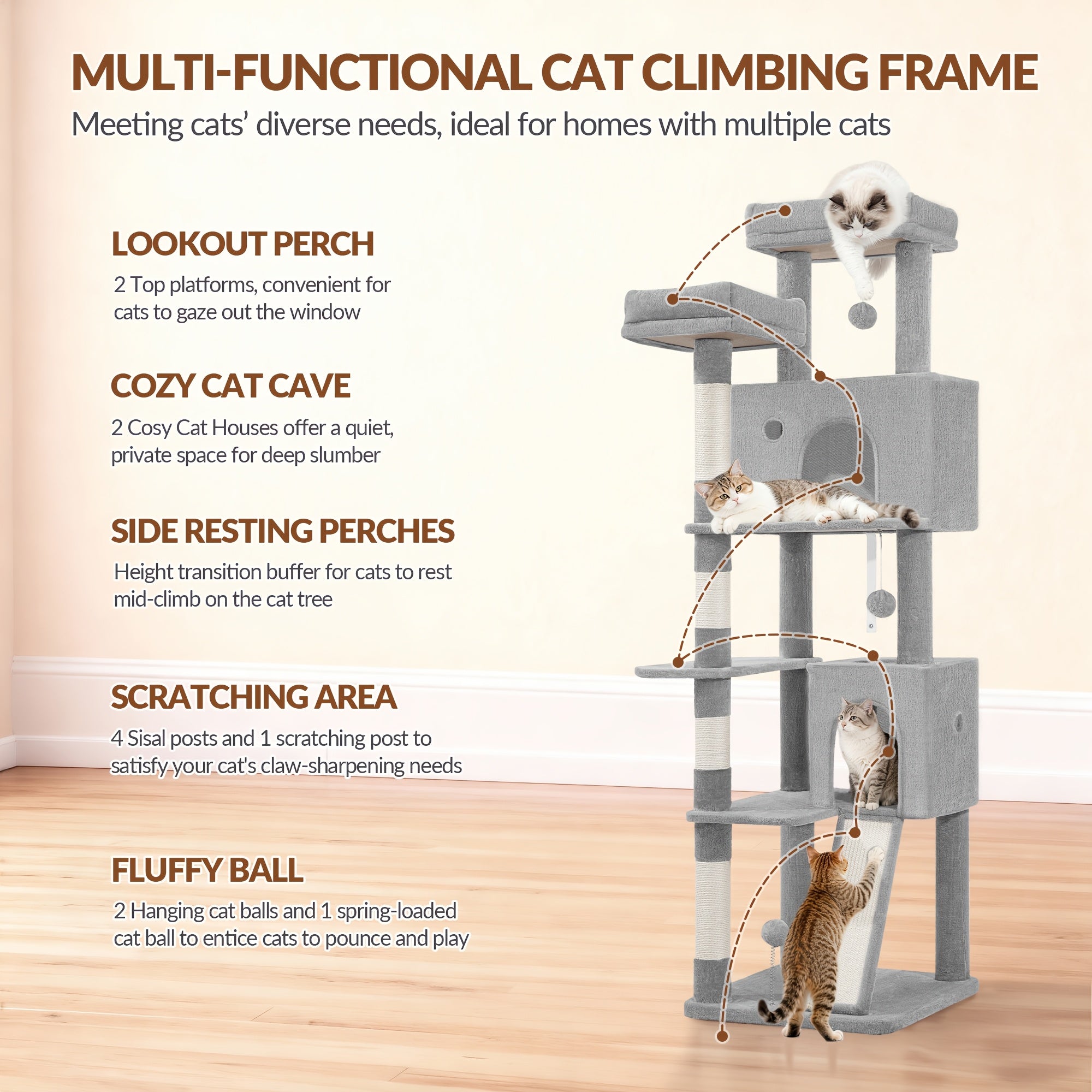 MULTI-FUNCTIONAL CAT CLIMBING FRAME

Meeting cats' diverse needs, ideal for homes with multiple cats

LOOKOUT PERCH

2 Top platforms, convenient for cats to gaze out the window

COZY CAT CAVE

2 Cosy Cat Houses offer a quiet, private space for deep slumber

SIDE RESTING PERCHES

Height transition buffer for cats to rest mid-climb on the cat tree

SCRATCHING AREA

4 Sisal posts and 1 scratching post to satisfy your cat's claw-sharpening needs

FLUFFY BALL

2 Hanging cat balls and 1 spring-loaded cat ball to entice cats to pounce and play