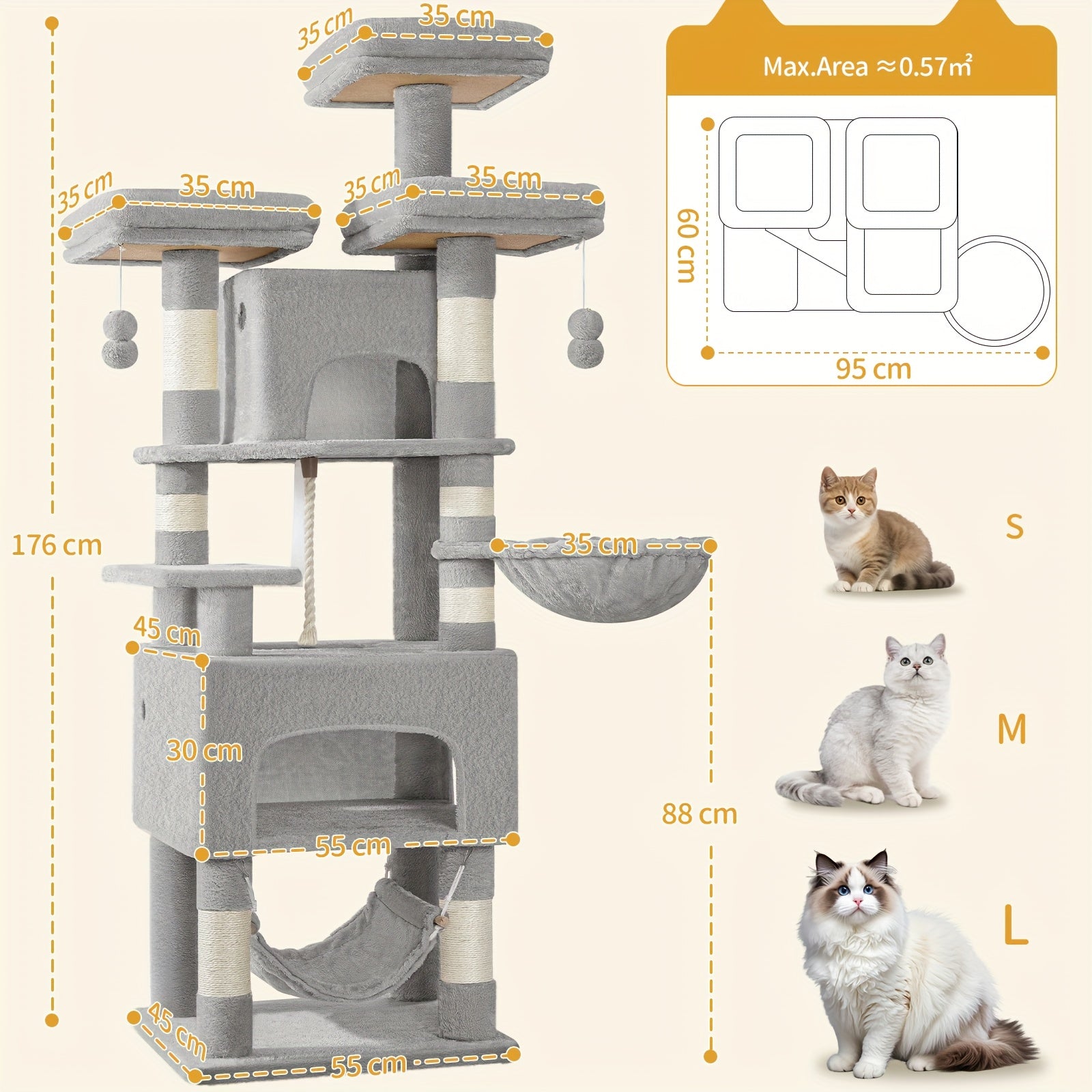 35 cm
35 cm

35 cm
35 cm

35 cm
35 cm

176 cm

35 cm

45 cm

30 cm

55 cm

88 cm

45 cm

55 cm

Max.Area ≈0.57㎡

60 cm

95 cm

S

M

L