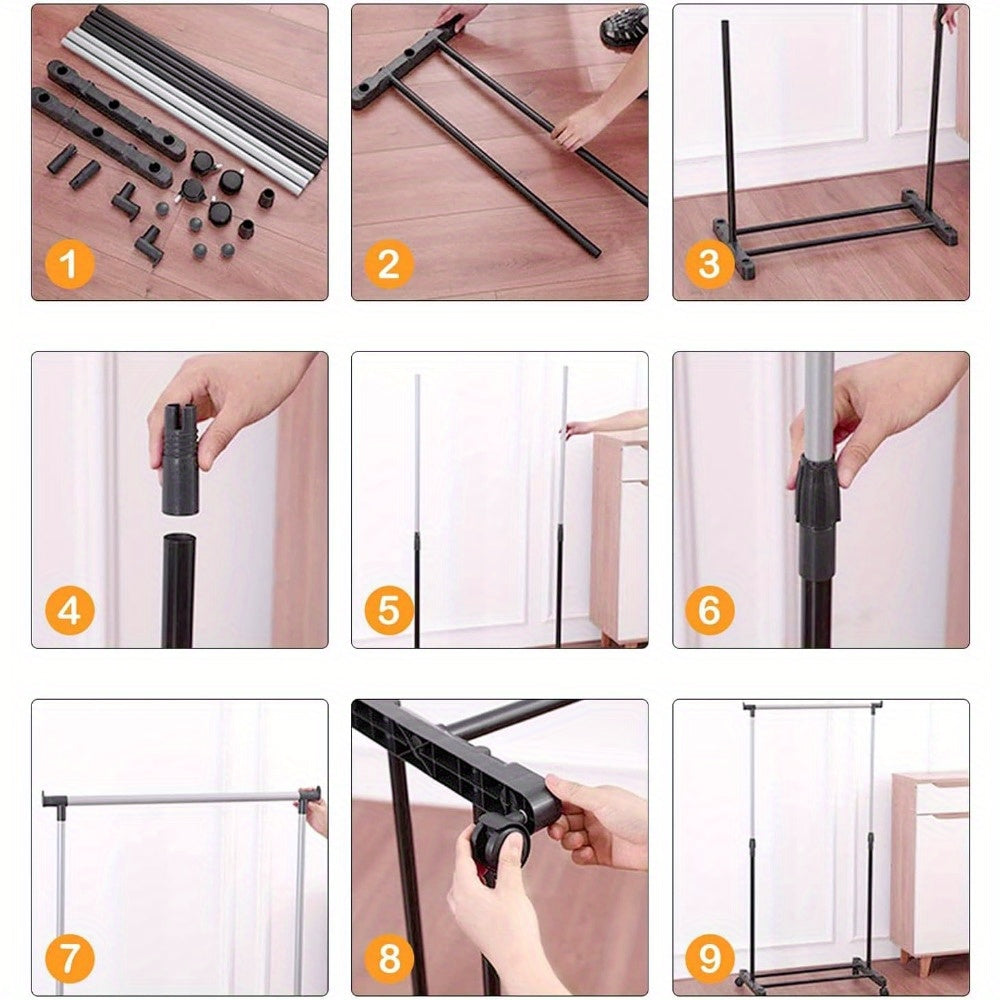 1
2
3
4
5
6
7
8
9