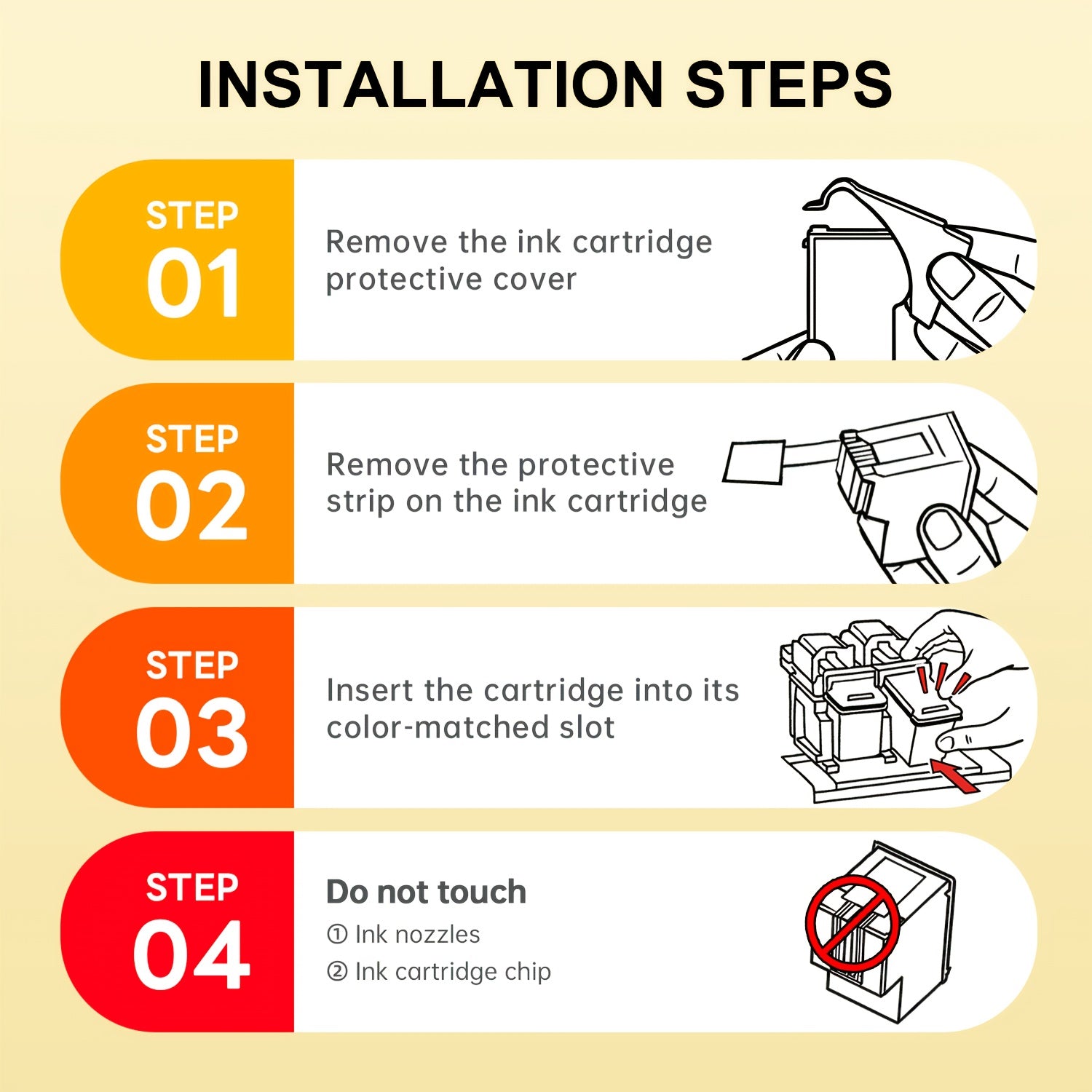 INSTALLATION STEPS

STEP
01
Remove the ink cartridge protective cover

STEP
02
Remove the protective strip on the ink cartridge

STEP
03
Insert the cartridge into its color-matched slot

STEP
04
Do not touch
① Ink nozzles
② Ink cartridge chip