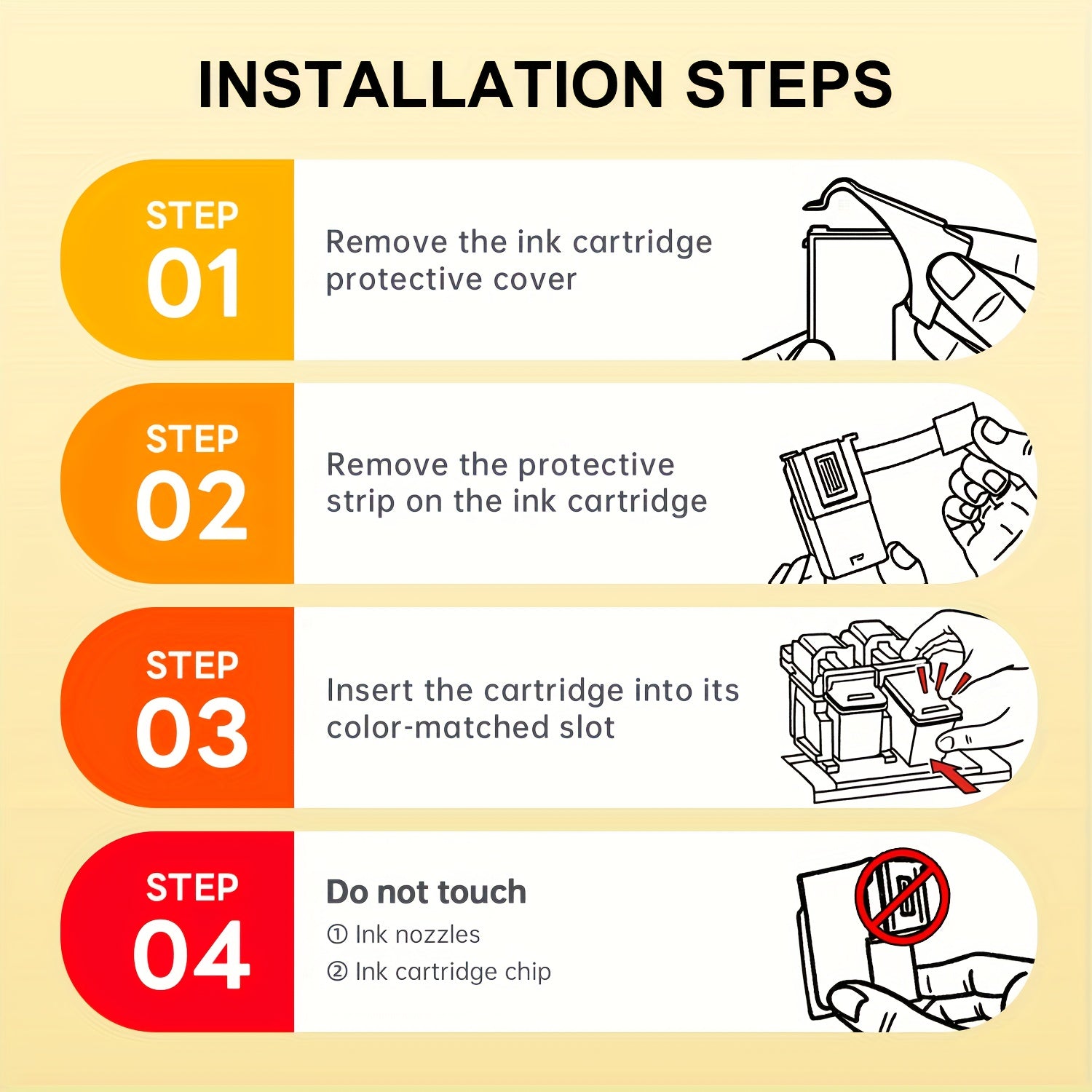 INSTALLATION STEPS

STEP 01

Remove the ink cartridge protective cover

STEP 02

Remove the protective strip on the ink cartridge

STEP 03

Insert the cartridge into its color-matched slot

STEP 04

Do not touch

① Ink nozzles

② Ink cartridge chip