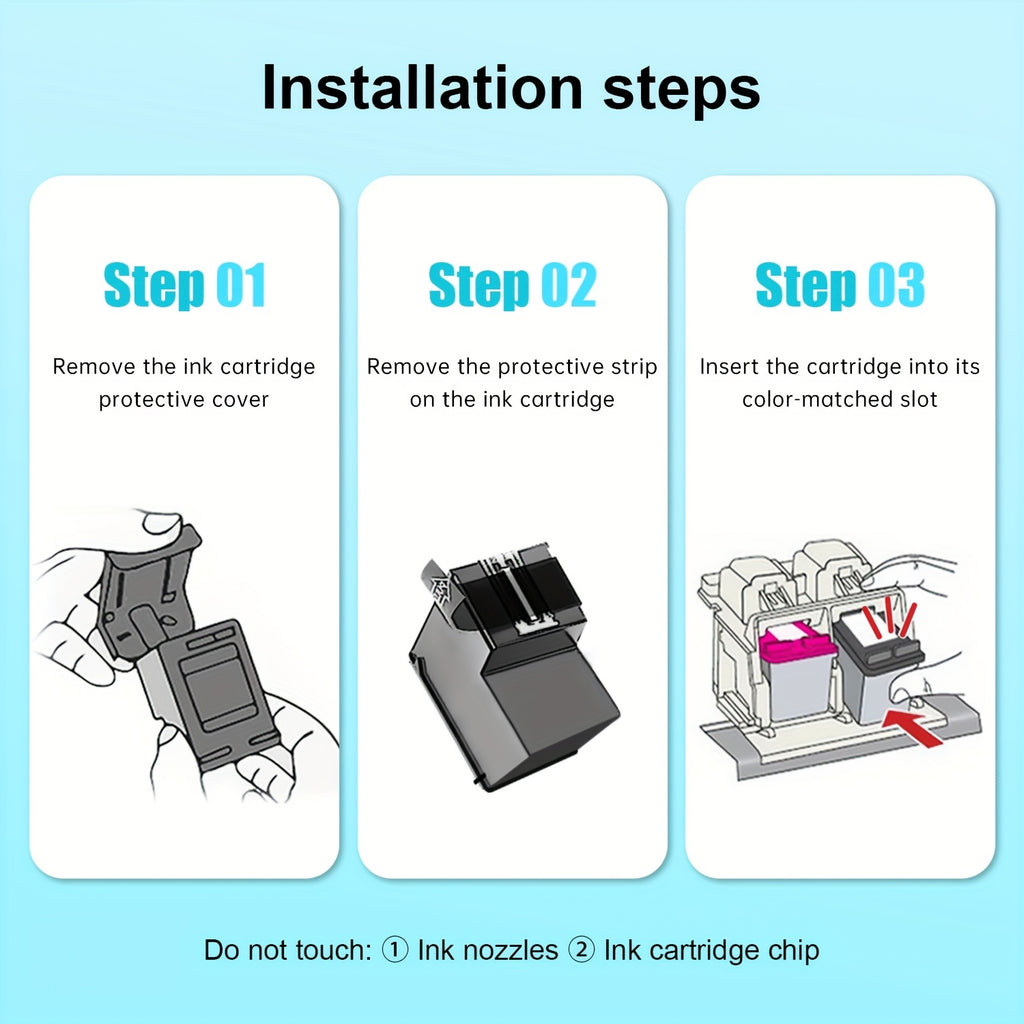 Installation steps

Step 01

Remove the ink cartridge protective cover

Step 02

Remove the protective strip on the ink cartridge

Step 03

Insert the cartridge into its color-matched slot

Do not touch: ① Ink nozzles ② Ink cartridge chip