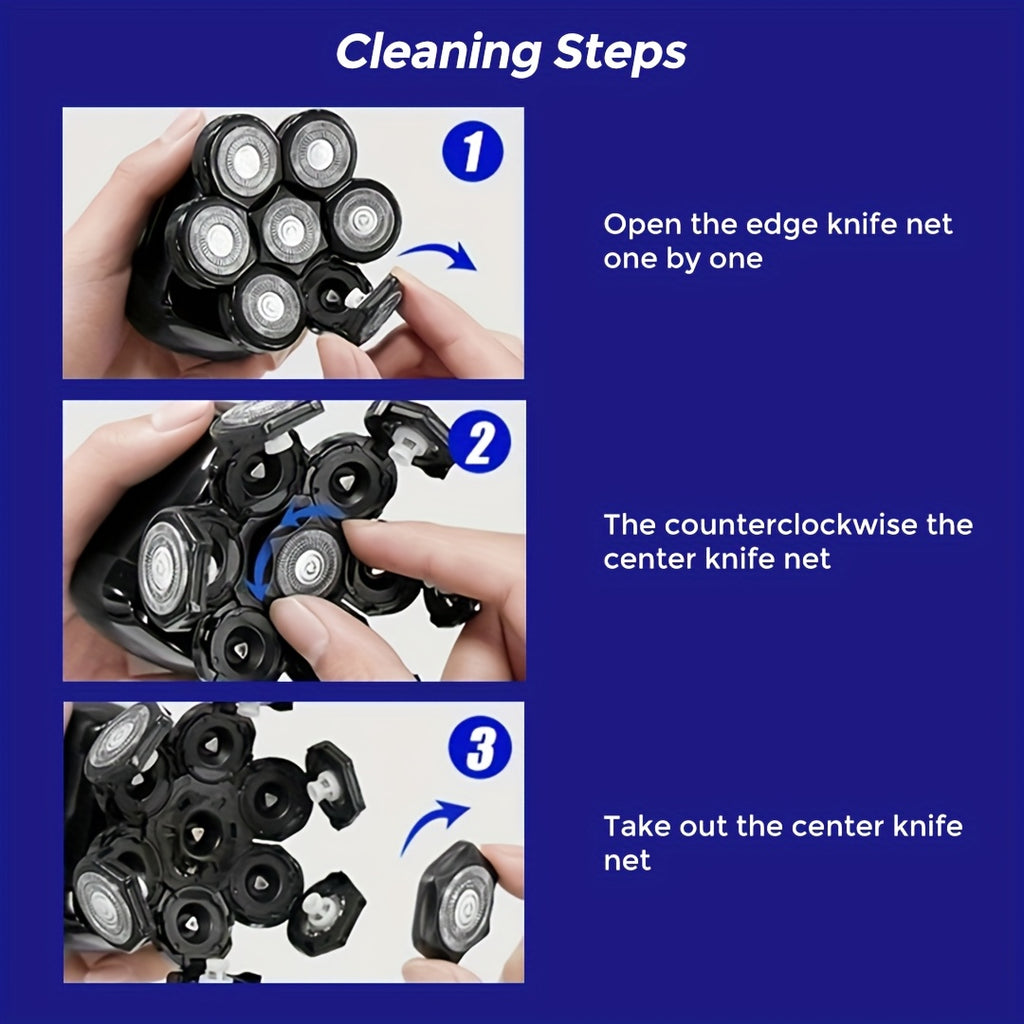 Cleaning Steps

1

Open the edge knife net one by one

2

The counterclockwise the center knife net

3

Take out the center knife net