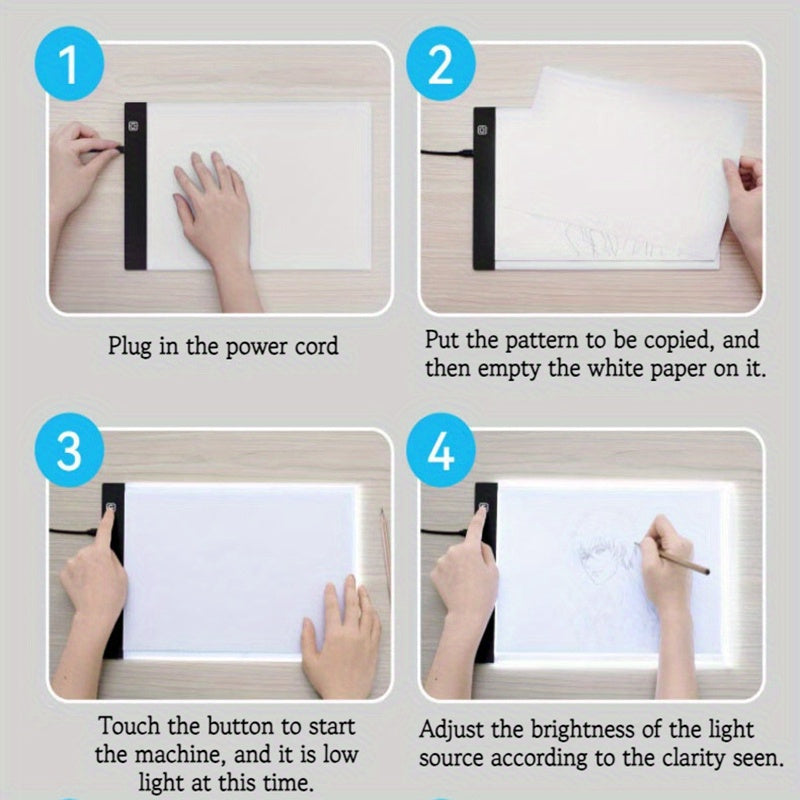 1

Plug in the power cord

2

Put the pattern to be copied, and then empty the white paper on it.

3

Touch the button to start the machine, and it is low light at this time.

4

Adjust the brightness of the light source according to the clarity seen.