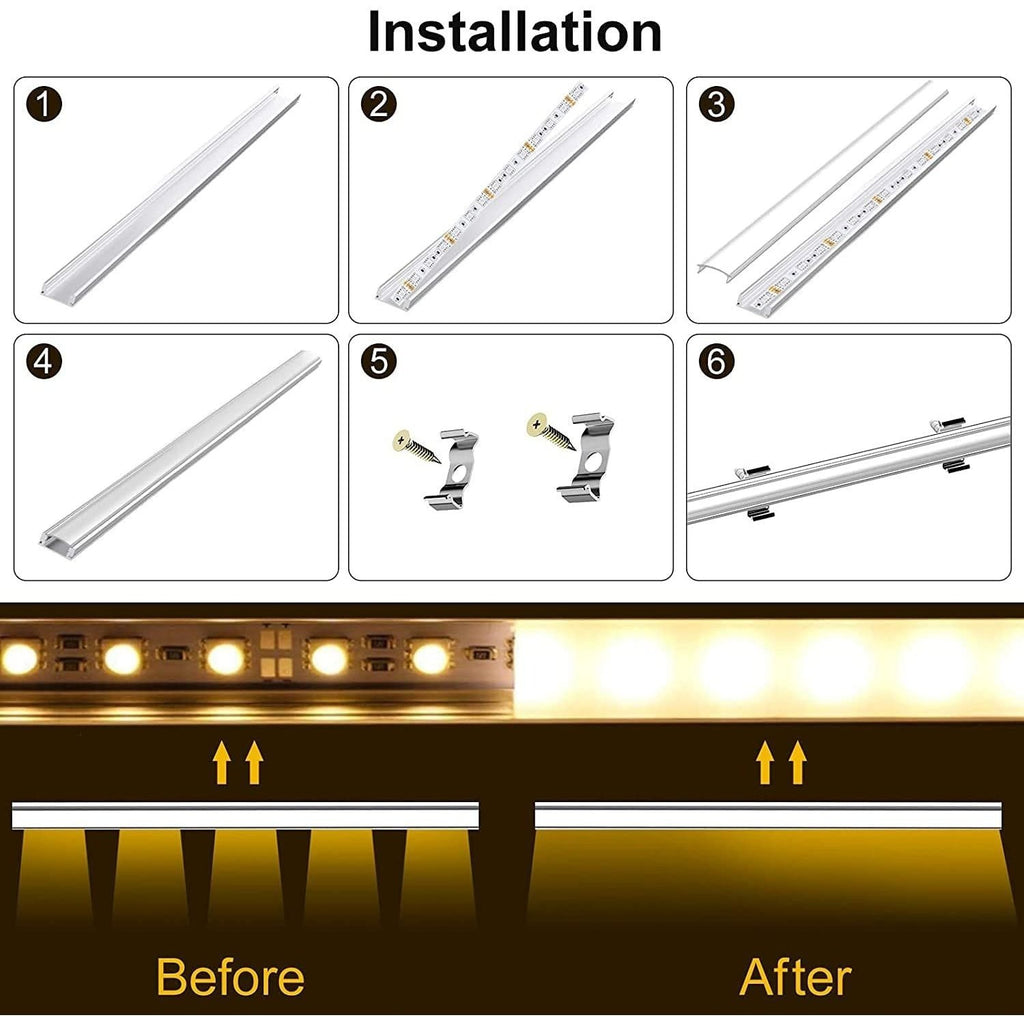 Installation

1

2

3

4

5

6

Before

After