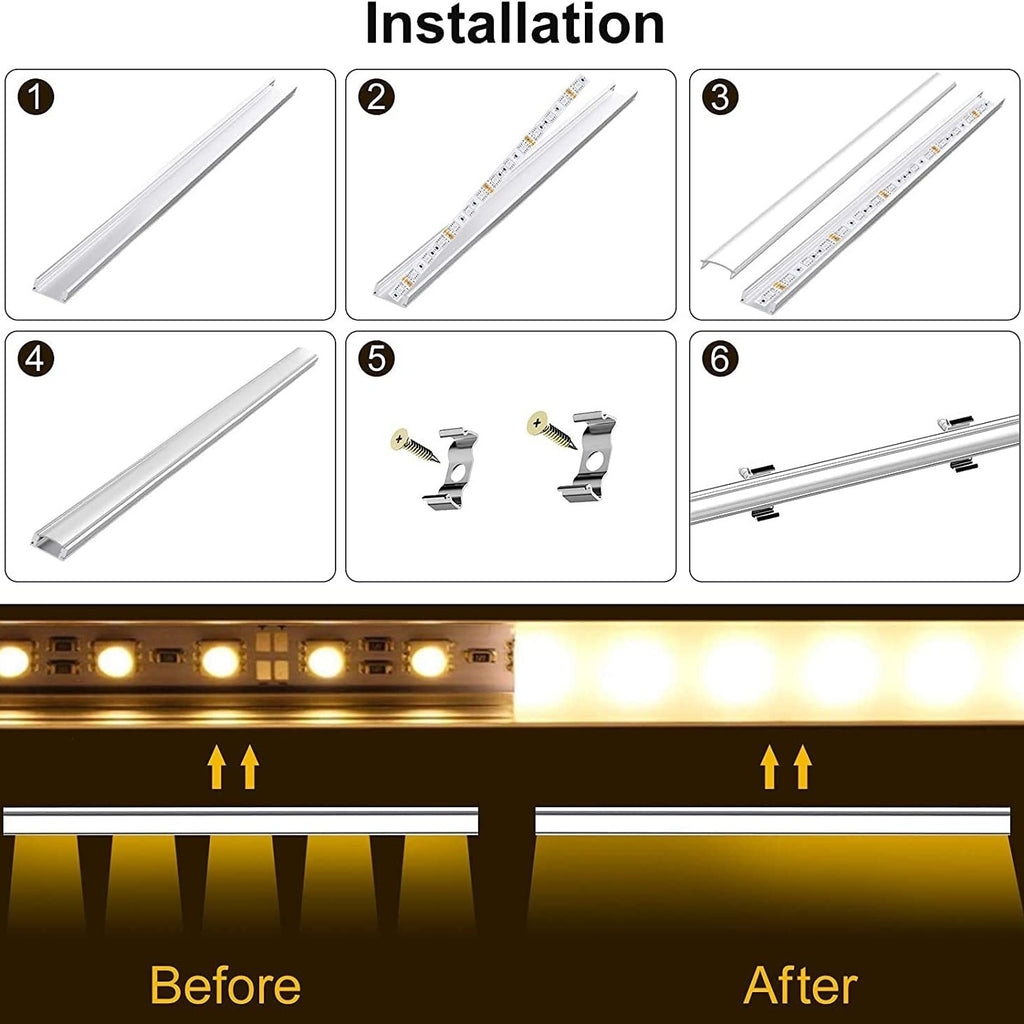 Installation

1

2

3

4

5

6

Before

After