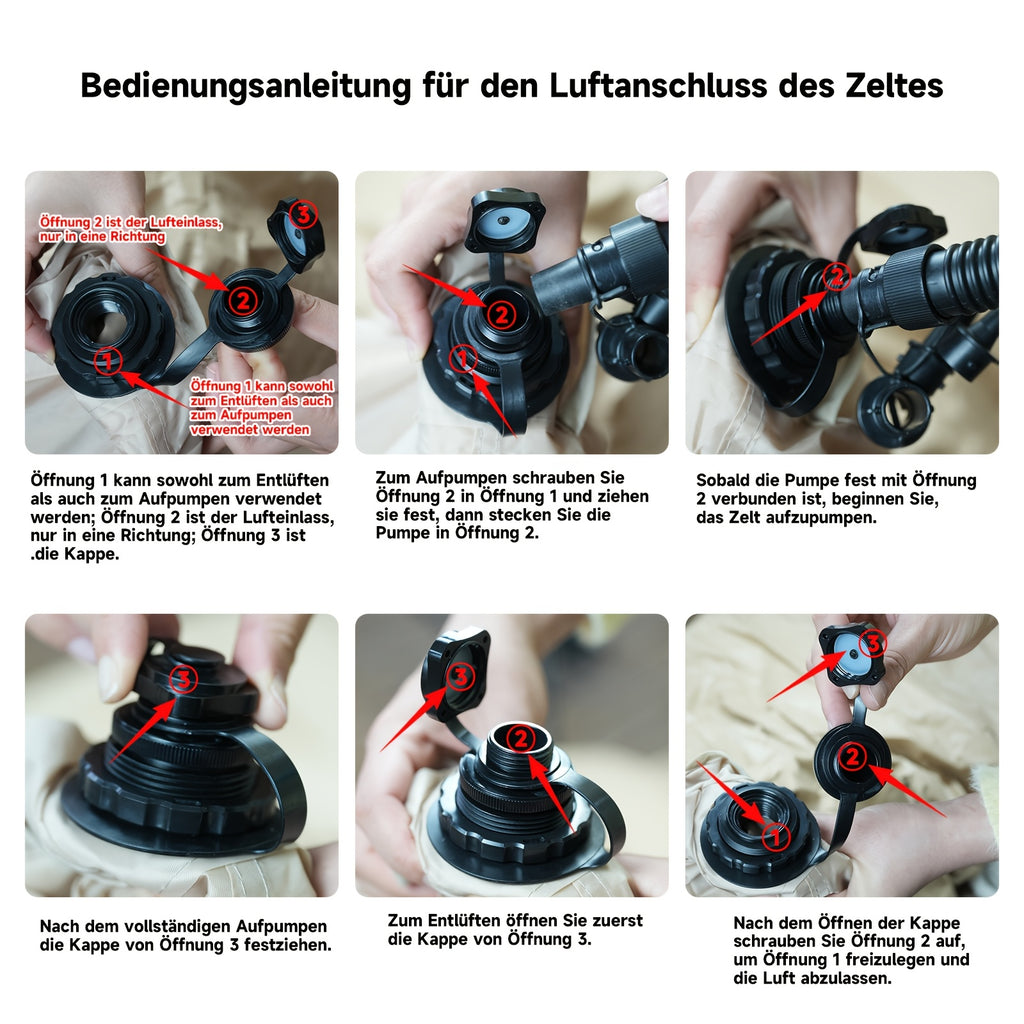 Bedienungsanleitung für den Luftanschluss des Zeltes

Öffnung 2 ist der Lufteinlass, nur in eine Richtung

3

2

1

Öffnung 1 kann sowohl zum Entlüften als auch zum Aufpumpen verwendet werden

Öffnung 1 kann sowohl zum Entlüften als auch zum Aufpumpen verwendet werden; Öffnung 2 ist der Lufteinlass, nur in eine Richtung; Öffnung 3 ist .die Kappe.

2

1

Zum Aufpumpen schrauben Sie Öffnung 2 in Öffnung 1 und ziehen sie fest, dann stecken Sie die Pumpe in Öffnung 2.

2

Sobald die Pumpe fest mit Öffnung 2 verbunden ist, beginnen Sie, das Zelt aufzupumpen.

3

Nach dem vollständigen Aufpumpen die Kappe von Öffnung 3 festziehen.

3

2

Zum Entlüften öffnen Sie zuerst die Kappe von Öffnung 3.

3

2

1

Nach dem Öffnen der Kappe schrauben Sie Öffnung 2 auf, um Öffnung 1 freizulegen und die Luft abzulassen.