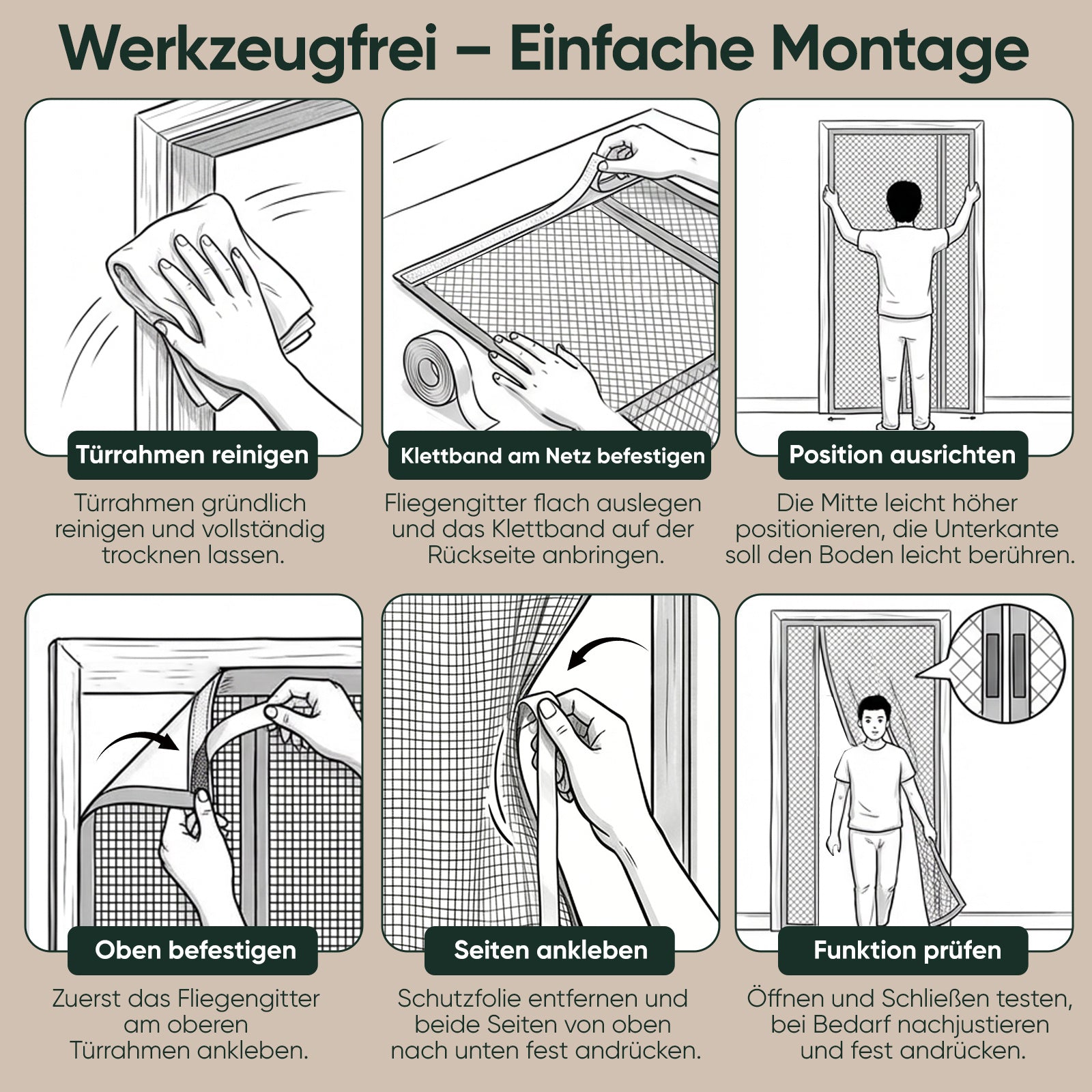 Werkzeugfrei – Einfache Montage

Türrahmen reinigen

Türrahmen gründlich reinigen und vollständig trocknen lassen.

Klettband am Netz befestigen

Fliegengitter flach auslegen und das Klettband auf der Rückseite anbringen.

Position ausrichten

Die Mitte leicht höher positionieren, die Unterkante soll den Boden leicht berühren.

Oben befestigen

Zuerst das Fliegengitter am oberen Türrahmen ankleben.

Seiten ankleben

Schutzfolie entfernen und beide Seiten von oben nach unten fest andrücken.

Funktion prüfen

Öffnen und Schließen testen, bei Bedarf nachjustieren und fest andrücken.