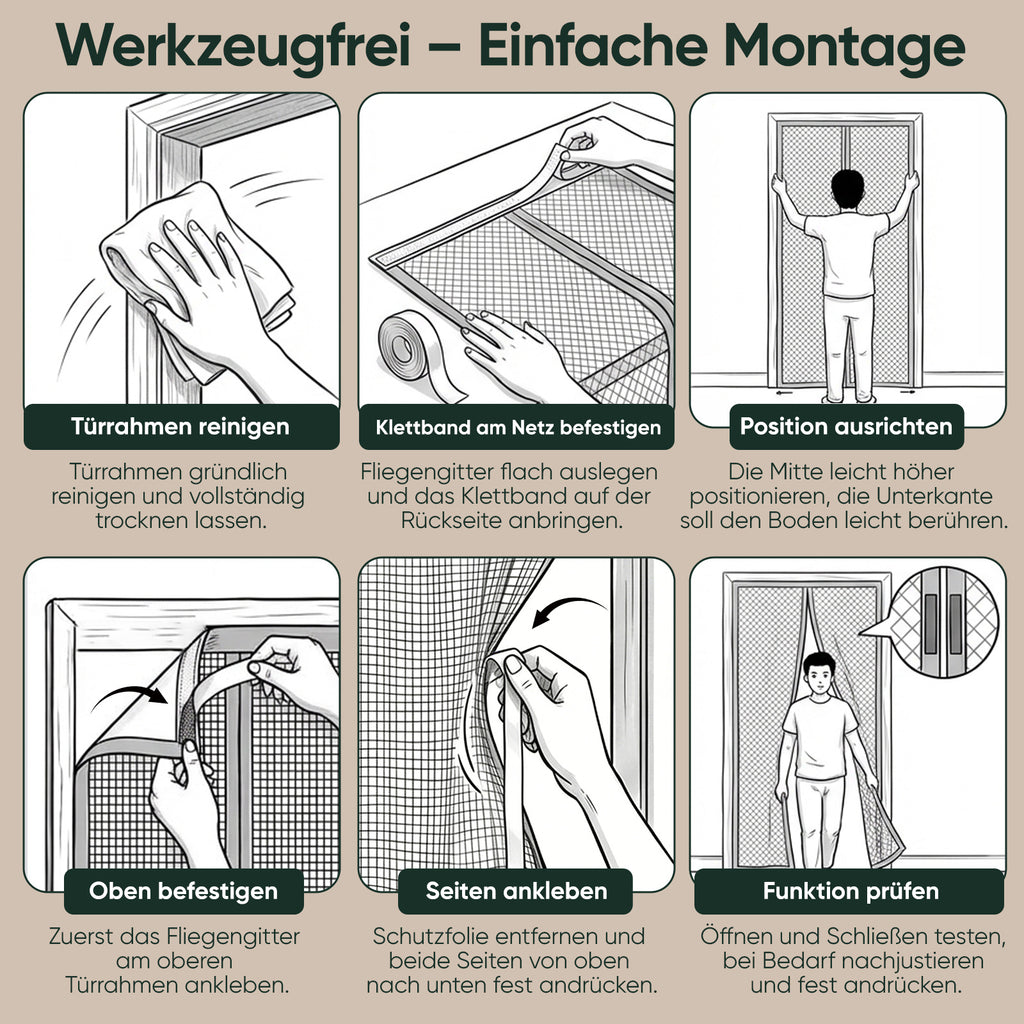 Werkzeugfrei – Einfache Montage

Türrahmen reinigen

Türrahmen gründlich reinigen und vollständig trocknen lassen.

Klettband am Netz befestigen

Fliegengitter flach auslegen und das Klettband auf der Rückseite anbringen.

Position ausrichten

Die Mitte leicht höher positionieren, die Unterkante soll den Boden leicht berühren.

Oben befestigen

Zuerst das Fliegengitter am oberen Türrahmen ankleben.

Seiten ankleben

Schutzfolie entfernen und beide Seiten von oben nach unten fest andrücken.

Funktion prüfen

Öffnen und Schließen testen, bei Bedarf nachjustieren und fest andrücken.