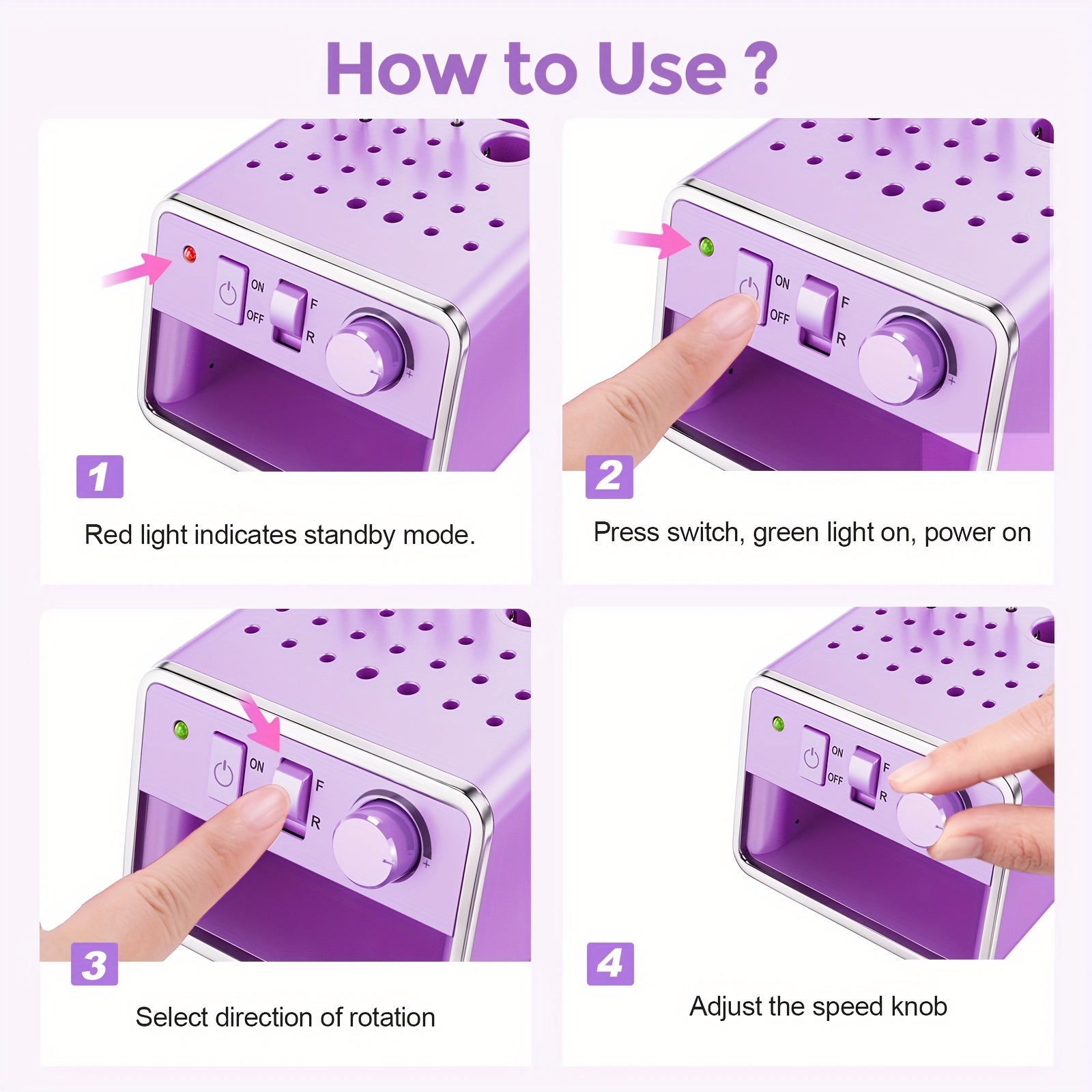 How to Use ?

ON
OFF
F
R
+

1

Red light indicates standby mode.

ON
OFF
F
R
+

2

Press switch, green light on, power on

ON
F
R
+

3

Select direction of rotation

ON
OFF
F
R

4

Adjust the speed knob