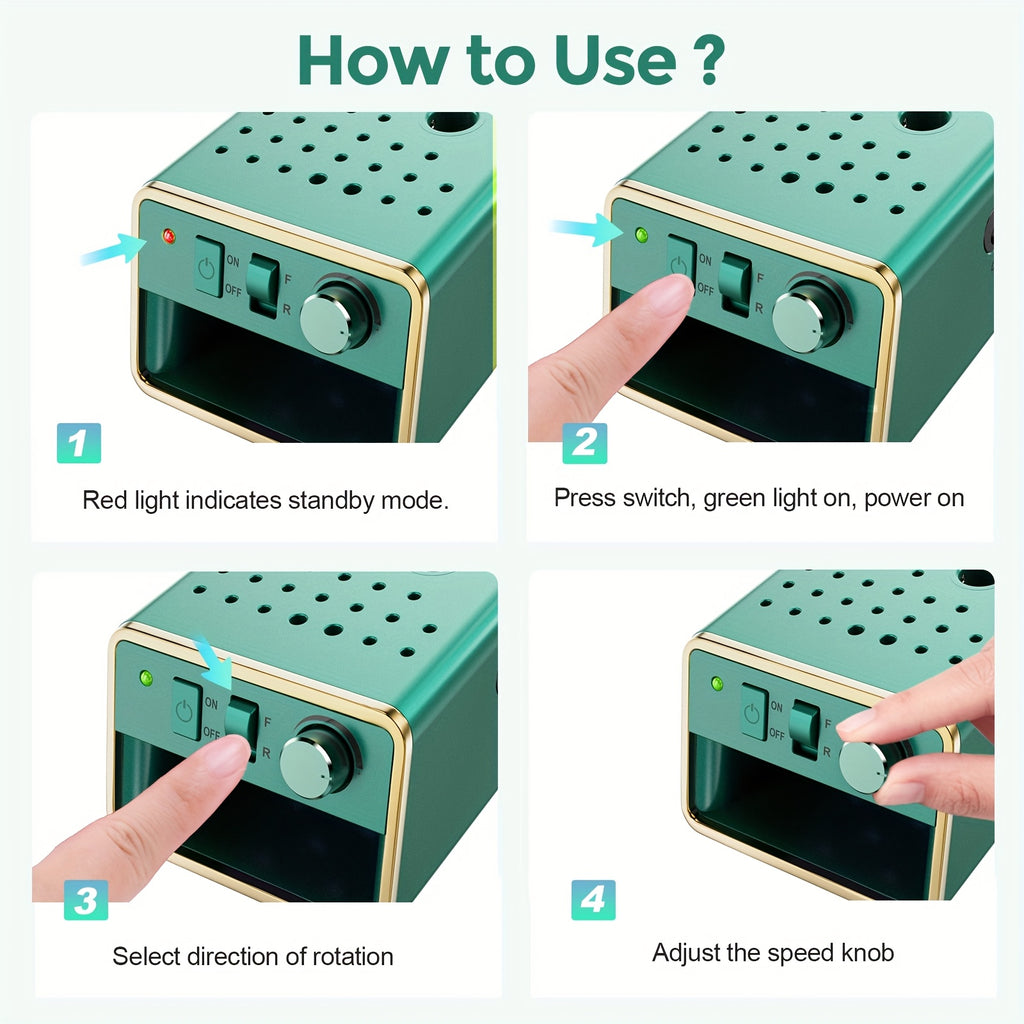 How to Use ?

ON
OFF
F
R

1

Red light indicates standby mode.

ON
OFF
F
R

2

Press switch, green light on, power on

ON
OFF
F
R

3

Select direction of rotation

ON
OFF
F
R

4

Adjust the speed knob