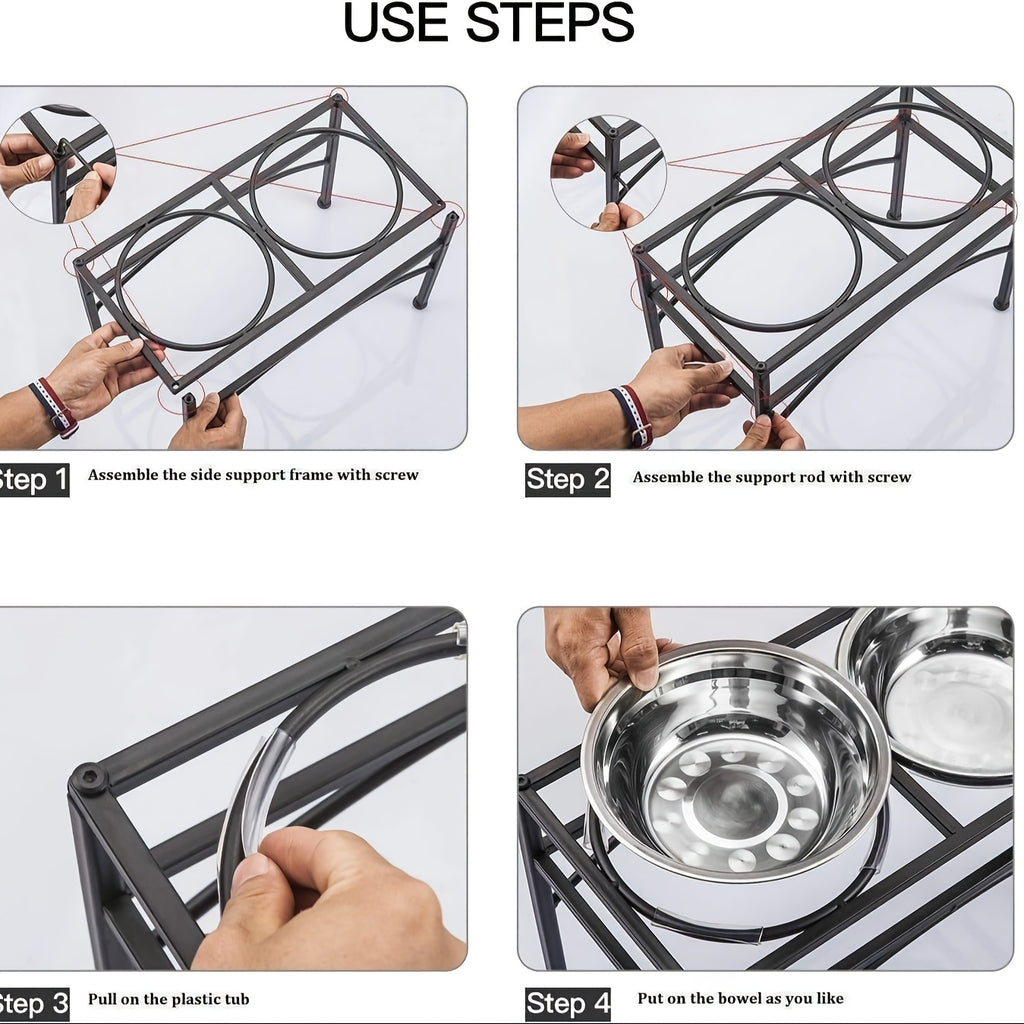 USE STEPS

Step 1 Assemble the side support frame with screw

Step 2 Assemble the support rod with screw

Step 3 Pull on the plastic tub

Step 4 Put on the bowel as you like