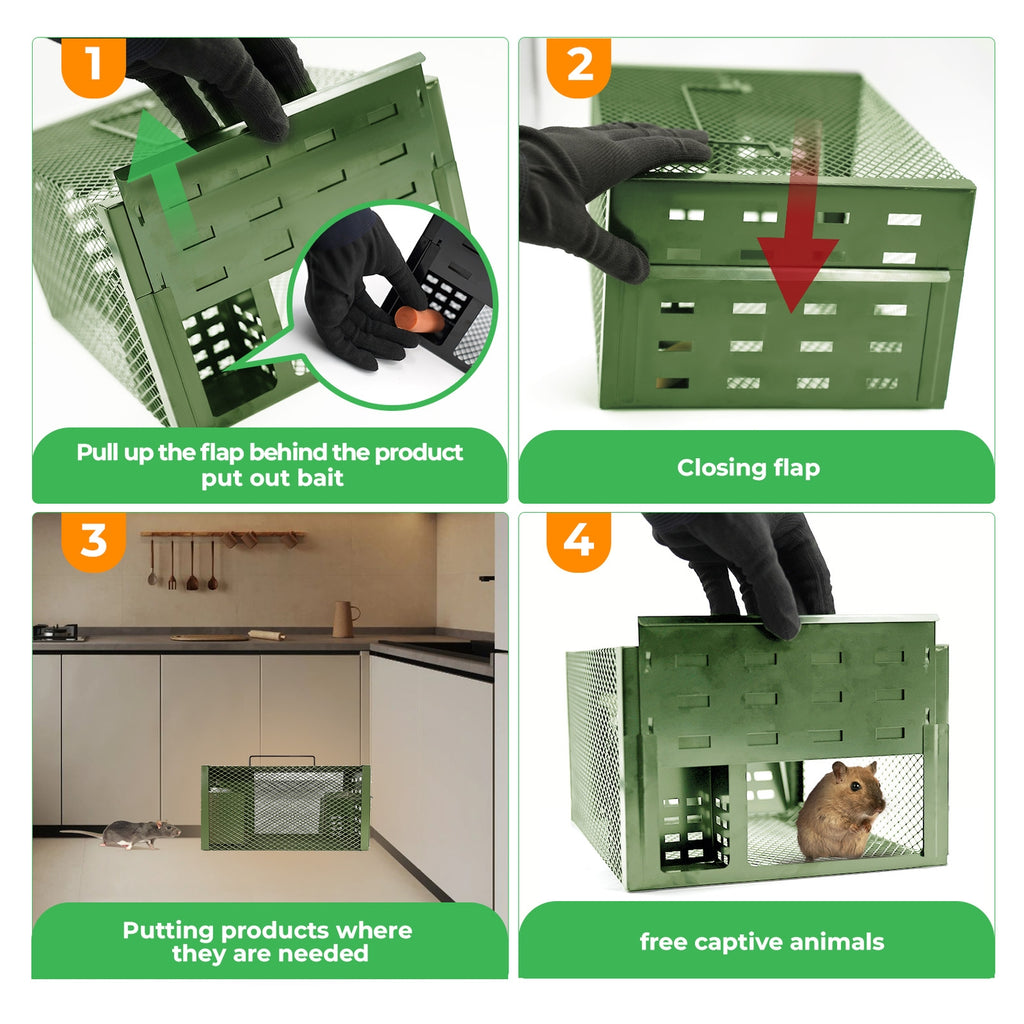 1

Pull up the flap behind the product put out bait

2

Closing flap

3

Putting products where they are needed

4

free captive animals