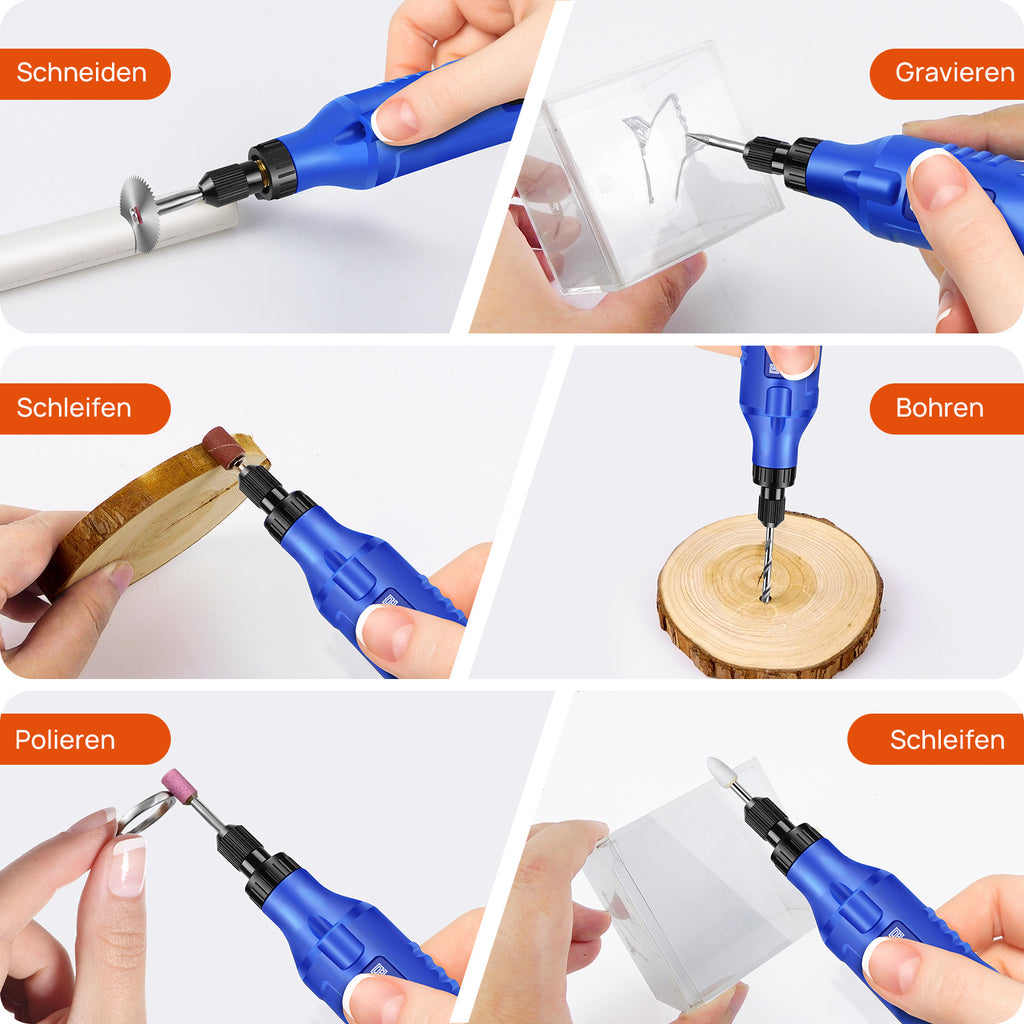 Schneiden

Gravieren

Schleifen

Bohren

Polieren

Schleifen