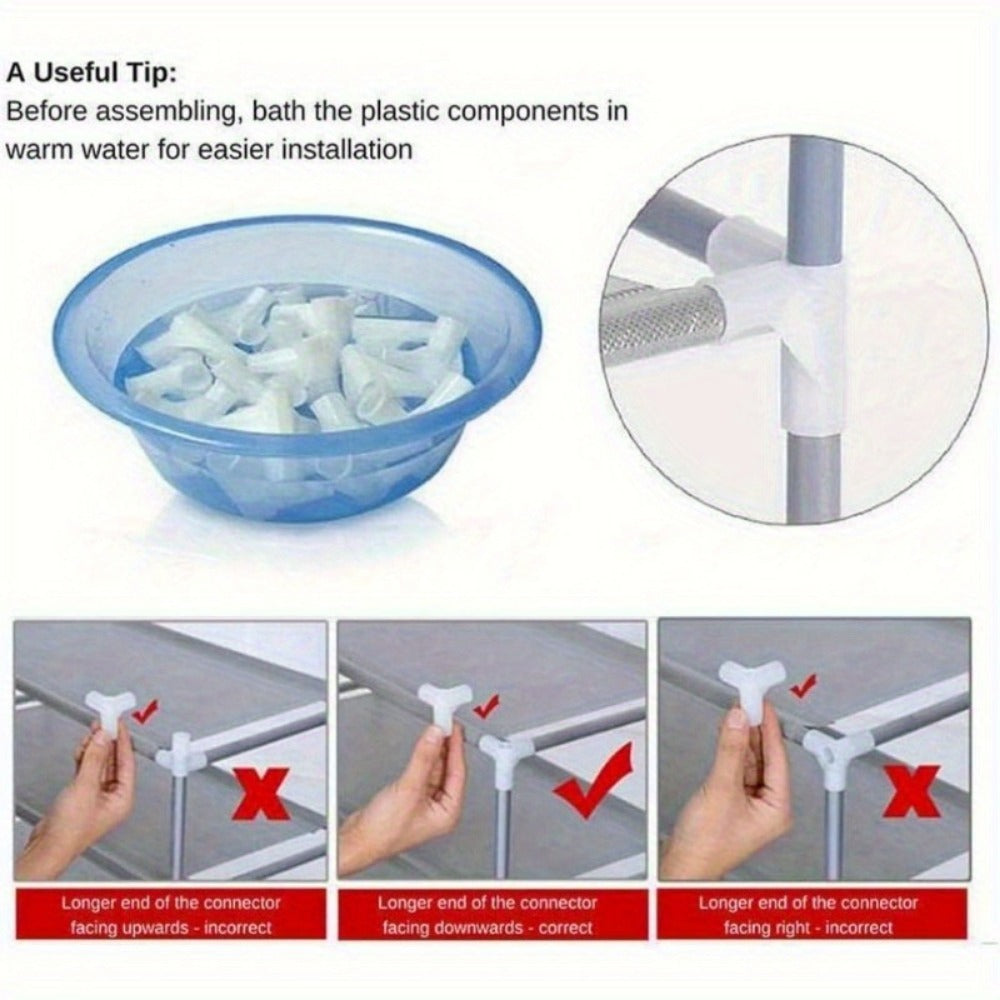 A Useful Tip:
Before assembling, bath the plastic components in warm water for easier installation

Longer end of the connector facing upwards - incorrect

Longer end of the connector facing downwards - correct

Longer end of the connector facing right - incorrect