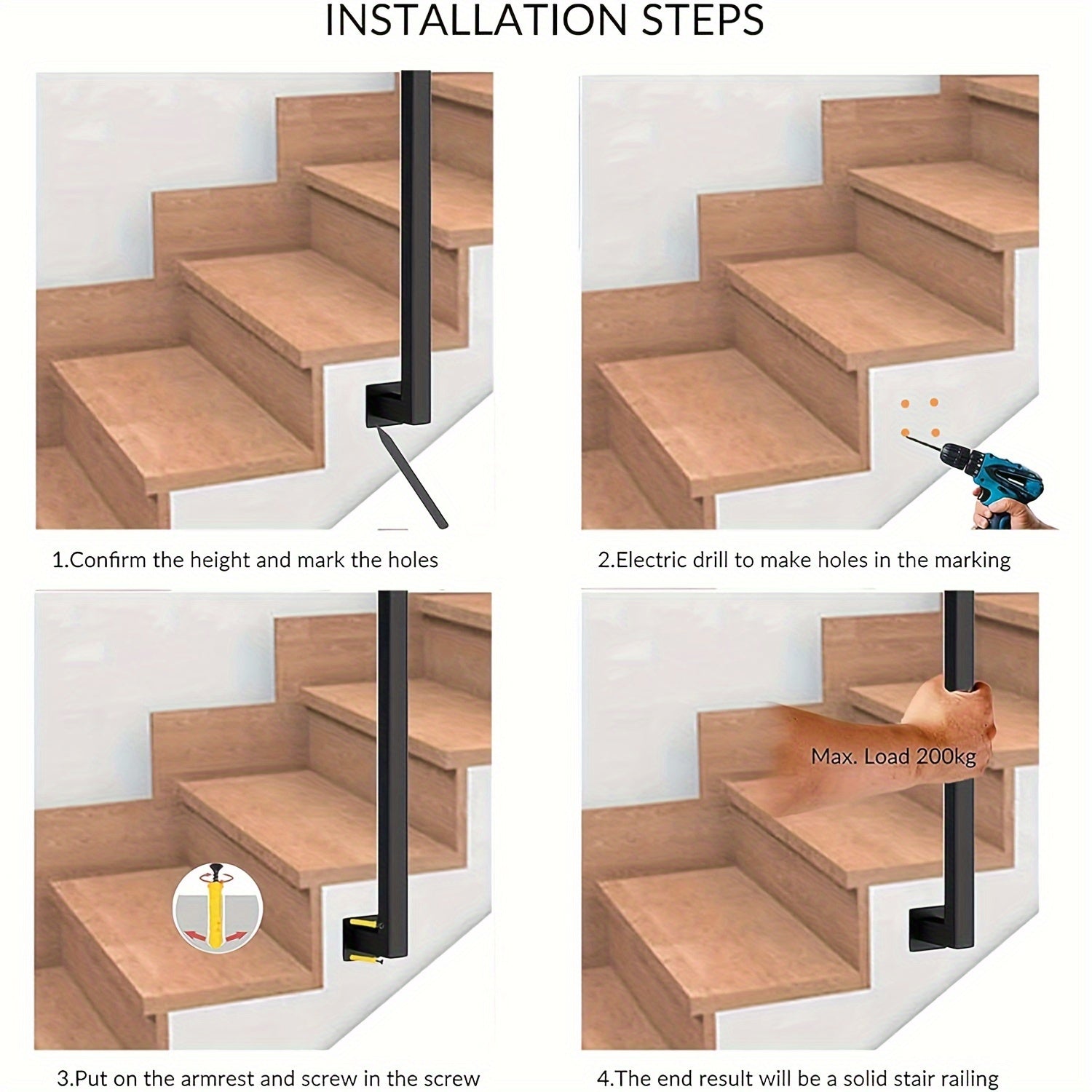 INSTALLATION STEPS

1.Confirm the height and mark the holes

2.Electric drill to make holes in the marking

3.Put on the armrest and screw in the screw

Max. Load 200kg

4.The end result will be a solid stair railing