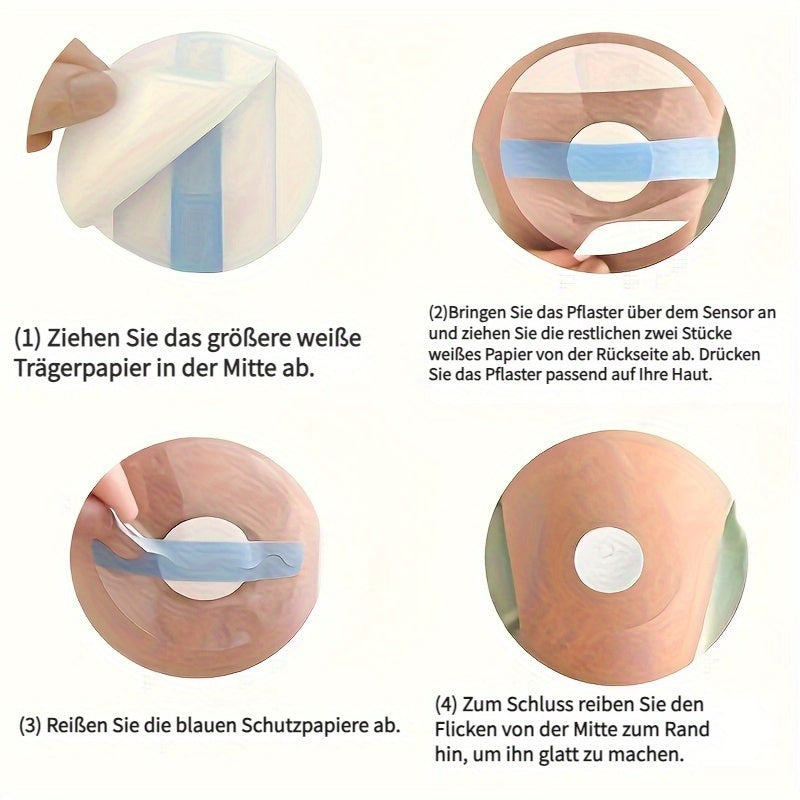 (1) Ziehen Sie das größere weiße Trägerpapier in der Mitte ab.

(2)Bringen Sie das Pflaster über dem Sensor an und ziehen Sie die restlichen zwei Stücke weißes Papier von der Rückseite ab. Drücken Sie das Pflaster passend auf Ihre Haut.

(3) Reißen Sie die blauen Schutzpapiere ab.

(4) Zum Schluss reiben Sie den Flicken von der Mitte zum Rand hin, um ihn glatt zu machen.