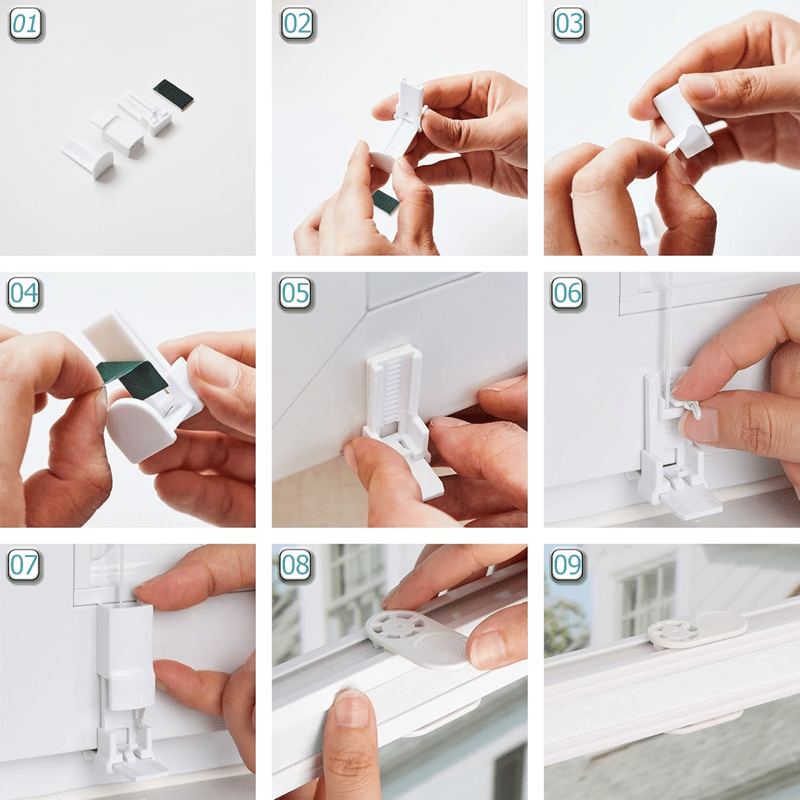 01

02

03

04

05

06

07

08

09