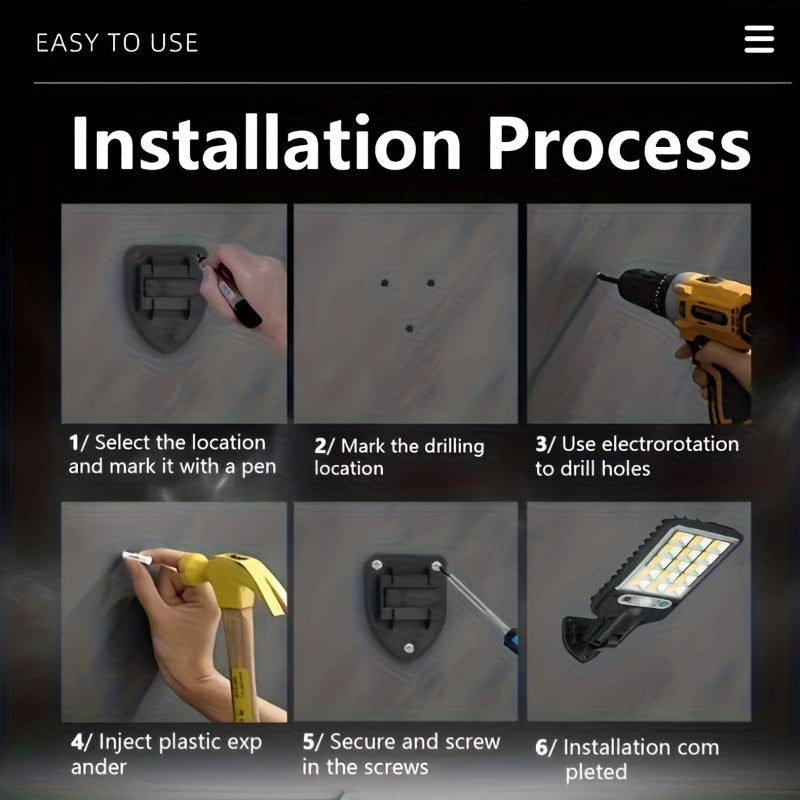 EASY TO USE

Installation Process

1/ Select the location and mark it with a pen

2/ Mark the drilling location

3/ Use electrorotation to drill holes

4/ Inject plastic exp ander

5/ Secure and screw in the screws

6/ Installation com pleted