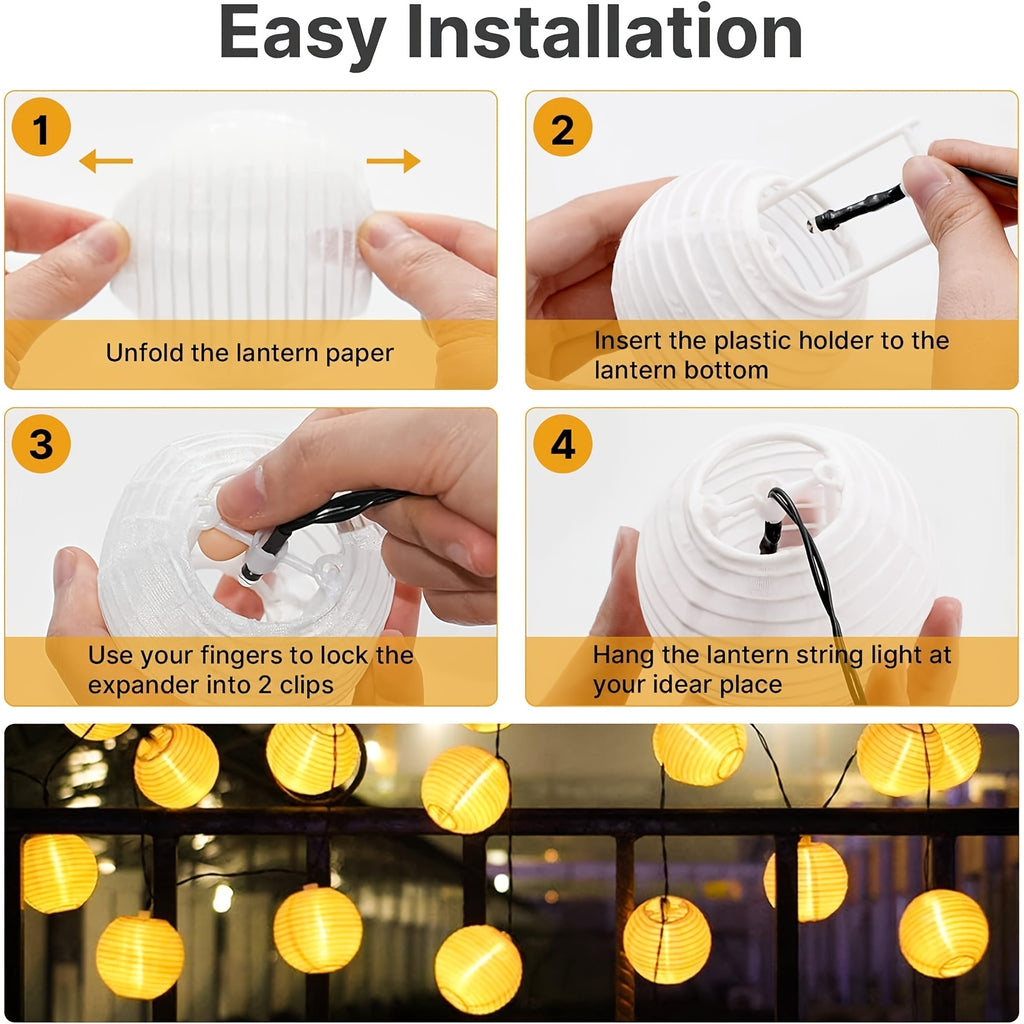 Easy Installation

1

Unfold the lantern paper

2

Insert the plastic holder to the lantern bottom

3

Use your fingers to lock the expander into 2 clips

4

Hang the lantern string light at your idear place