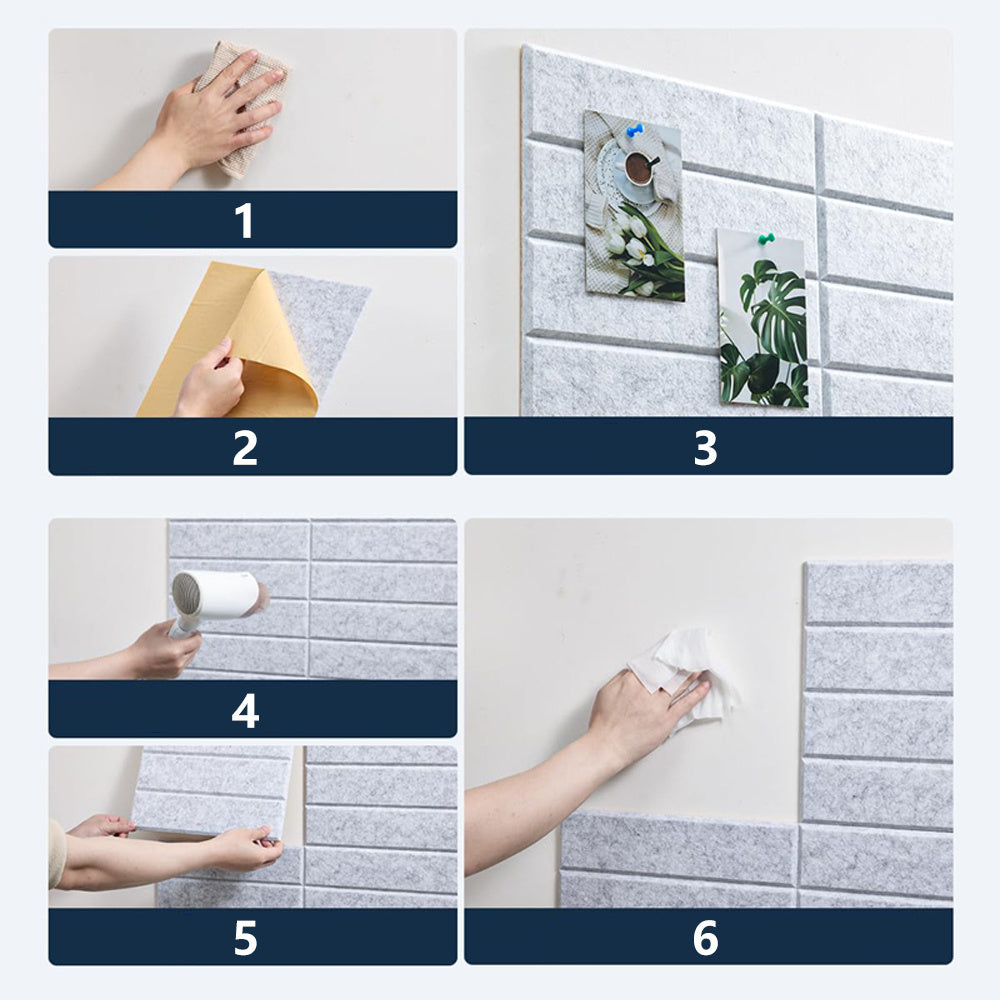 1

2

3

4

5

6