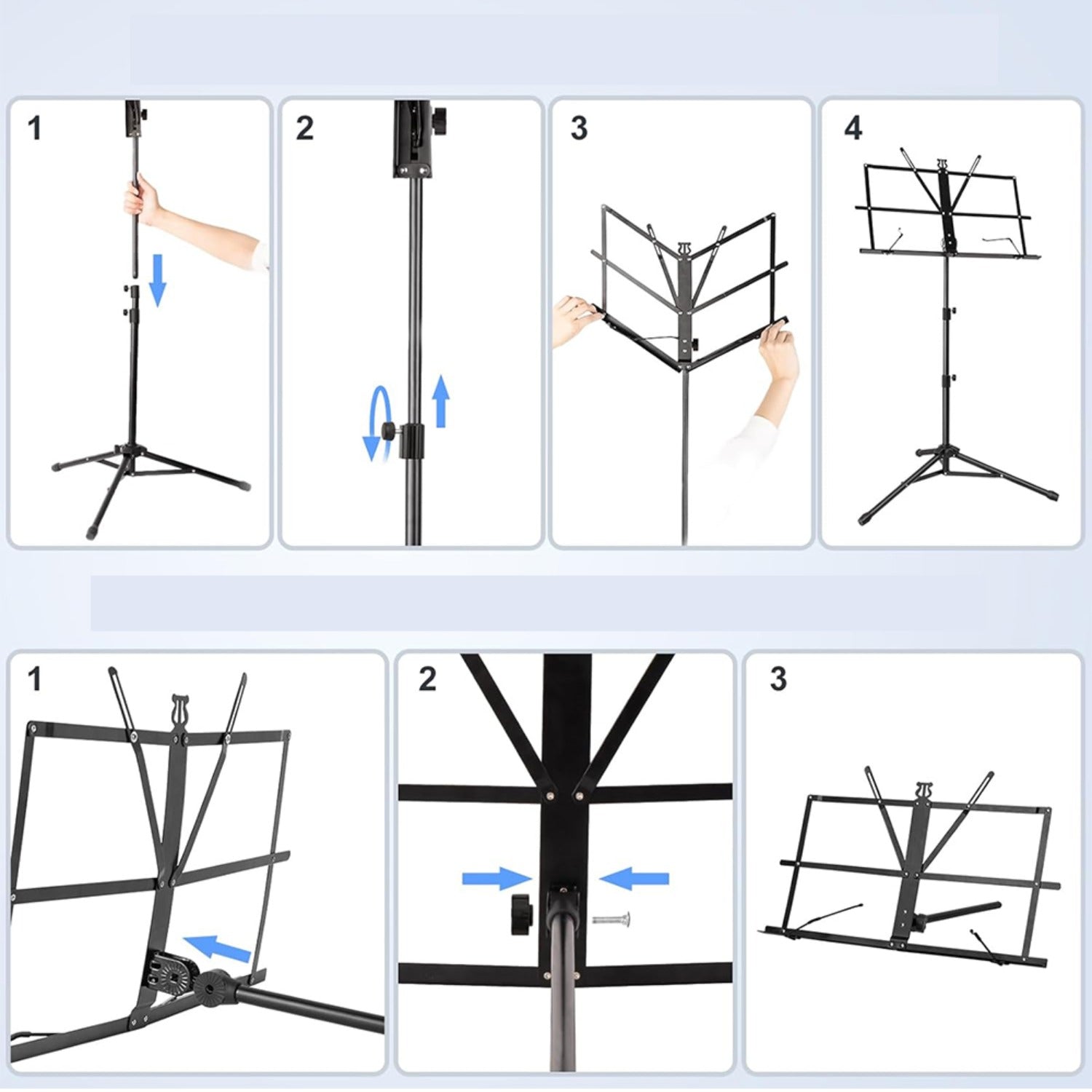 1

2

3

4

1

2

3